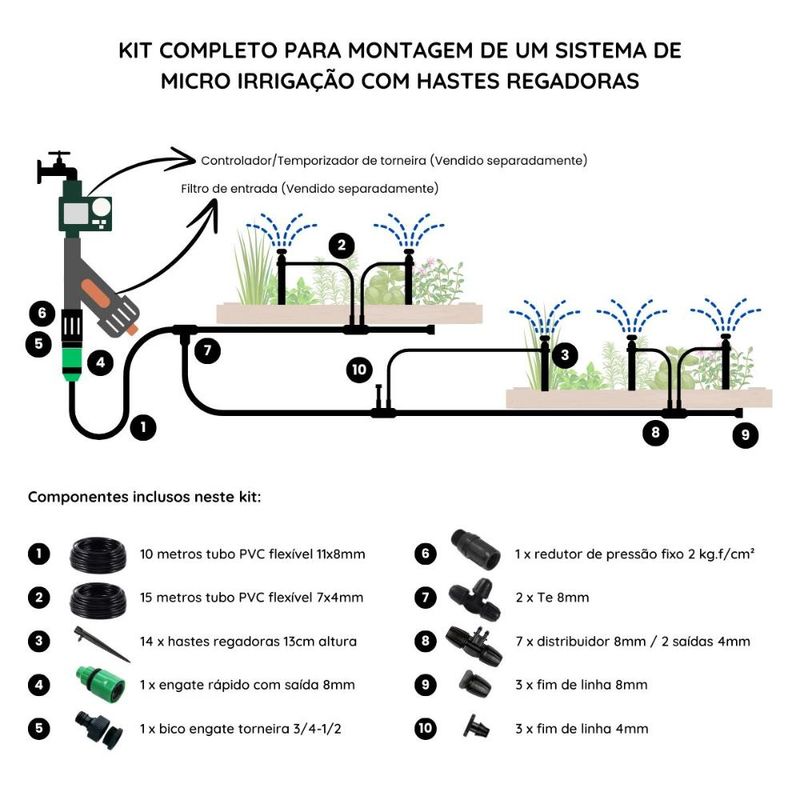 KIT COMPLETO PARA MONTAGEM DE UM SISTEMA DE MICRO IRRIGAÇÃO COM HASTES REGADORAS

Controlador/Temporizador de torneira (Vendido separadamente)

Filtro de entrada (Vendido separadamente)

2

6

5

4

7

3

10

1

8

9

Componentes inclusos neste kit:

1 10 metros tubo PVC flexível 11x8mm

2 15 metros tubo PVC flexível 7x4mm

3 14 x hastes regadoras 13cm altura

4 1 x engate rápido com saída 8mm

5 1 x bico engate torneira 3/4-1/2

6 1 x redutor de pressão fixo 2 kg.f/cm²

7 2 x Te 8mm

8 7 x distribuidor 8mm / 2 saídas 4mm

9 3 x fim de linha 8mm

10 3 x fim de linha 4mm