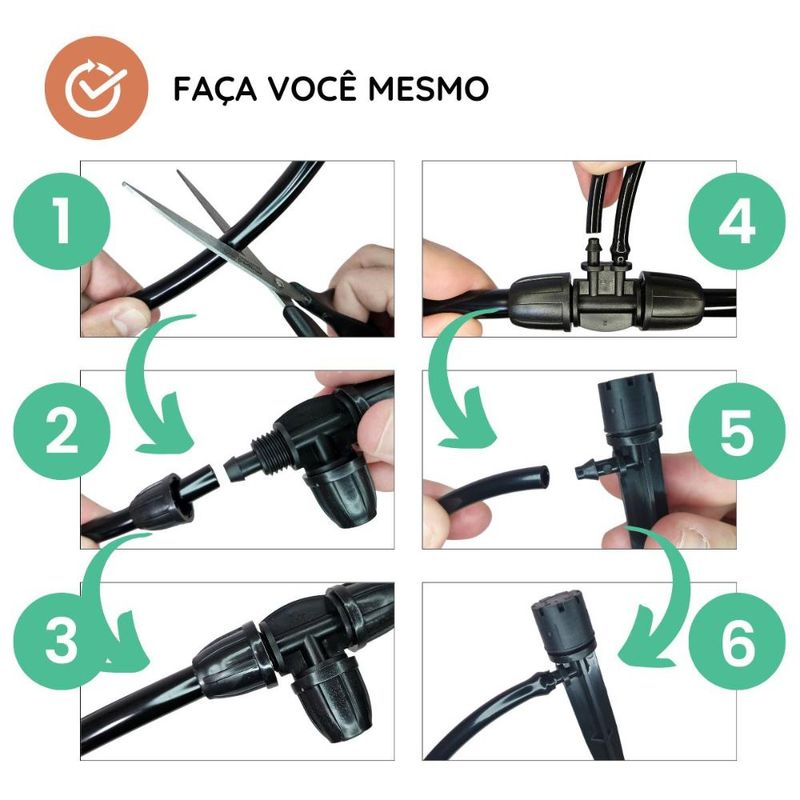 FAÇA VOCÊ MESMO

1

2

3

4

5

6