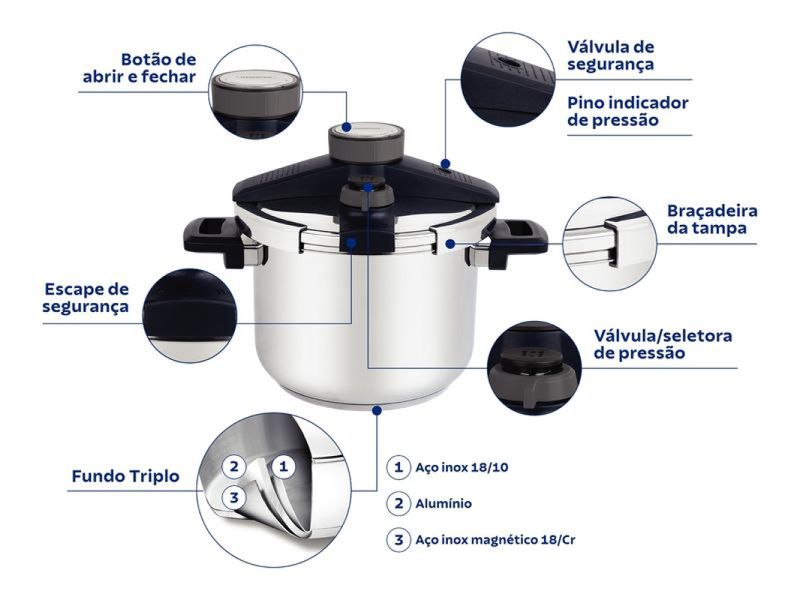 Botão de abrir e fechar

Válvula de segurança

Pino indicador de pressão

Braçadeira da tampa

Escape de segurança

Válvula/seletora de pressão

Fundo Triplo

2

1

3

1 Aço inox 18/10

2 Alumínio

3 Aço inox magnético 18/Cr