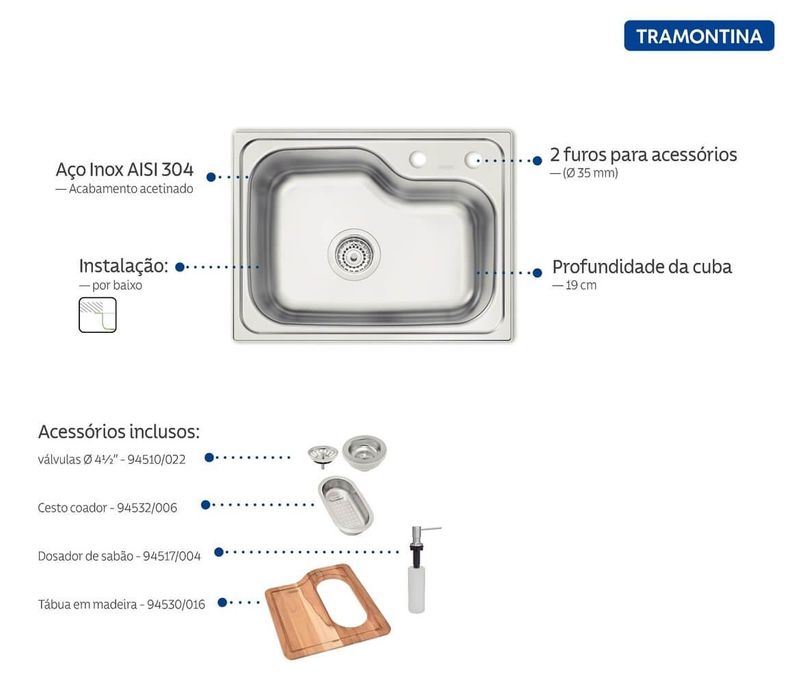 TRAMONTINA

Aço Inox AISI 304
— Acabamento acetinado

2 furos para acessórios
— (Ø 35 mm)

Instalação:
— por baixo

Profundidade da cuba
— 19 cm

Acessórios inclusos:
válvulas Ø 4½" - 94510/022
Cesto coador - 94532/006
Dosador de sabão - 94517/004
Tábua em madeira - 94530/016