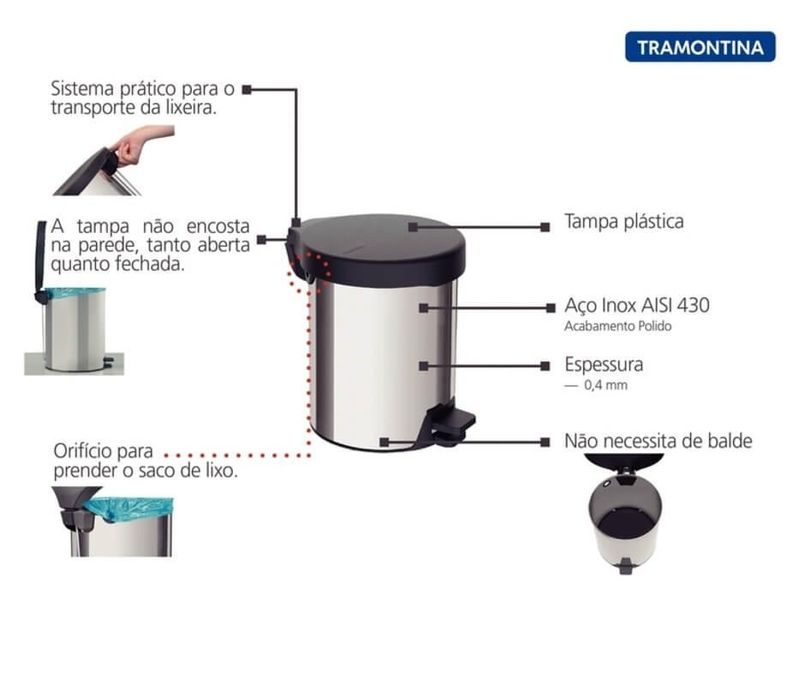 TRAMONTINA

Sistema prático para o transporte da lixeira.

A tampa não encosta na parede, tanto aberta quanto fechada.

Orifício para prender o saco de lixo.

Tampa plástica

Aço Inox AISI 430
Acabamento Polido

Espessura
— 0,4 mm

Não necessita de balde