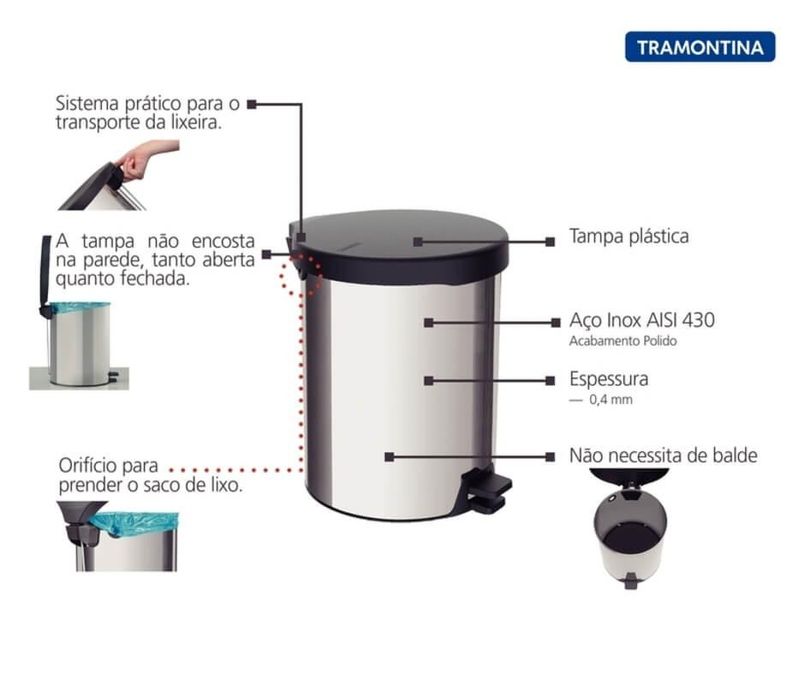 TRAMONTINA

Sistema prático para o transporte da lixeira.

A tampa não encosta na parede, tanto aberta quanto fechada.

Orifício para prender o saco de lixo.

Tampa plástica

Aço Inox AISI 430
Acabamento Polido

Espessura
— 0,4 mm

Não necessita de balde