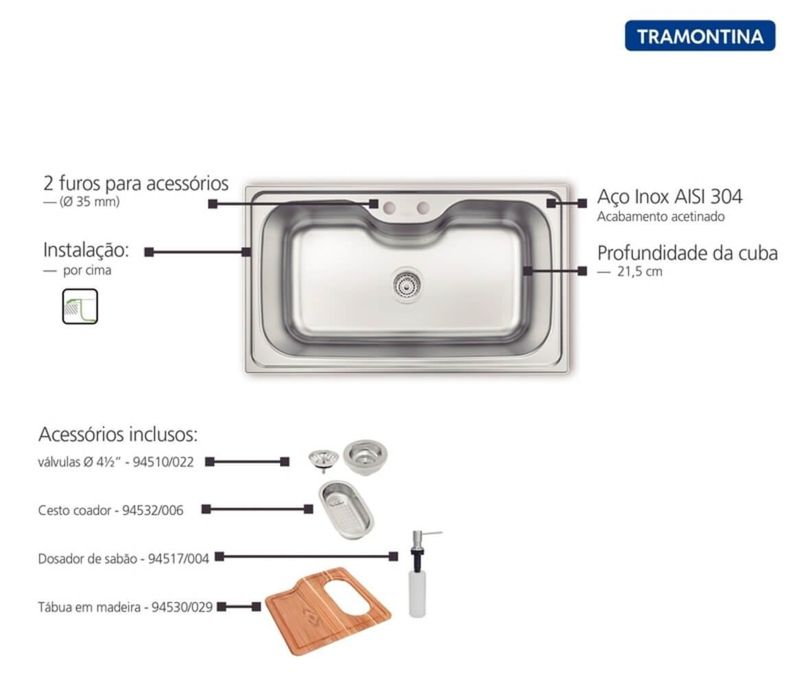 TRAMONTINA

2 furos para acessórios
— (Ø 35 mm)

Instalação:
— por cima

Aço Inox AISI 304
Acabamento acetinado

Profundidade da cuba
— 21,5 cm

Acessórios inclusos:
válvulas Ø 4½" - 94510/022
Cesto coador - 94532/006
Dosador de sabão - 94517/004
Tábua em madeira - 94530/029