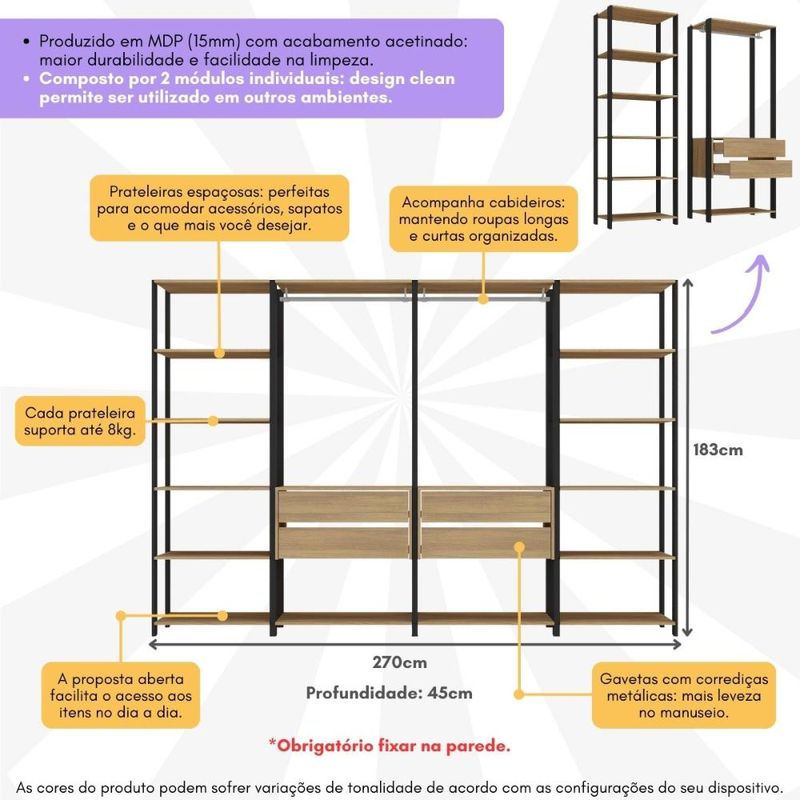 • Produzido em MDP (15mm) com acabamento acetinado: maior durabilidade e facilidade na limpeza.
• Composto por 2 módulos individuais: design clean permite ser utilizado em outros ambientes.

Prateleiras espaçosas: perfeitas para acomodar acessórios, sapatos e o que mais você desejar.

Acompanha cabideiros: mantendo roupas longas e curtas organizadas.

Cada prateleira suporta até 8kg.

183cm

270cm

Profundidade: 45cm

A proposta aberta facilita o acesso aos itens no dia a dia.

Gavetas com corrediças metálicas: mais leveza no manuseio.

*Obrigatório fixar na parede.

As cores do produto podem sofrer variações de tonalidade de acordo com as configurações do seu dispositivo.