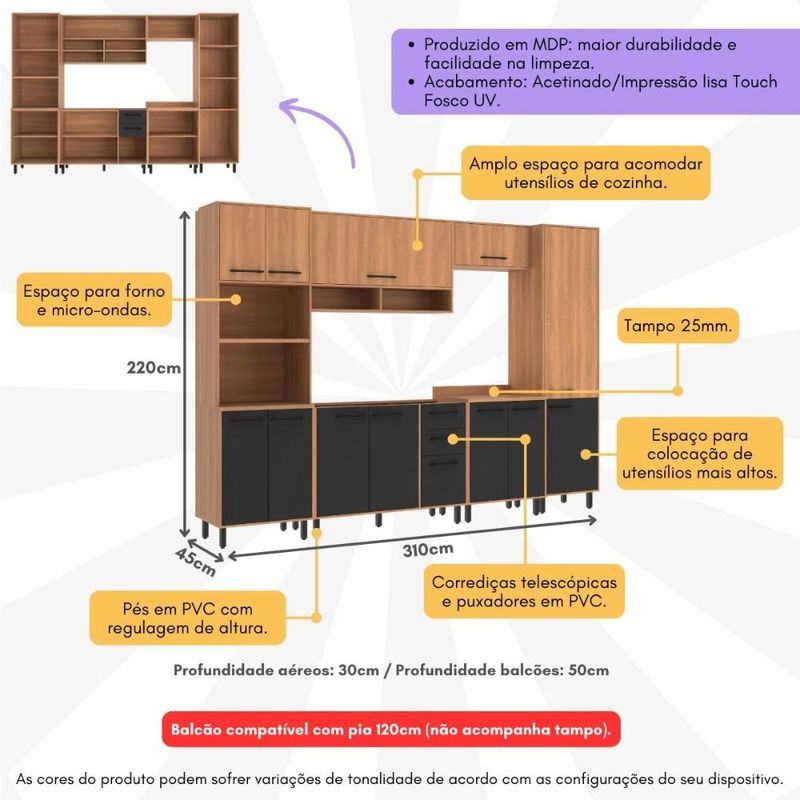 • Produzido em MDP: maior durabilidade e facilidade na limpeza.
• Acabamento: Acetinado/Impressão lisa Touch Fosco UV.

Amplo espaço para acomodar utensílios de cozinha.

Espaço para forno e micro-ondas.

Tampo 25mm.

220cm

Espaço para colocação de utensílios mais altos.

45cm

310cm

Corrediças telescópicas e puxadores em PVC.

Pés em PVC com regulagem de altura.

Profundidade aéreos: 30cm / Profundidade balcões: 50cm

Balcão compatível com pia 120cm (não acompanha tampo).

As cores do produto podem sofrer variações de tonalidade de acordo com as configurações do seu dispositivo.