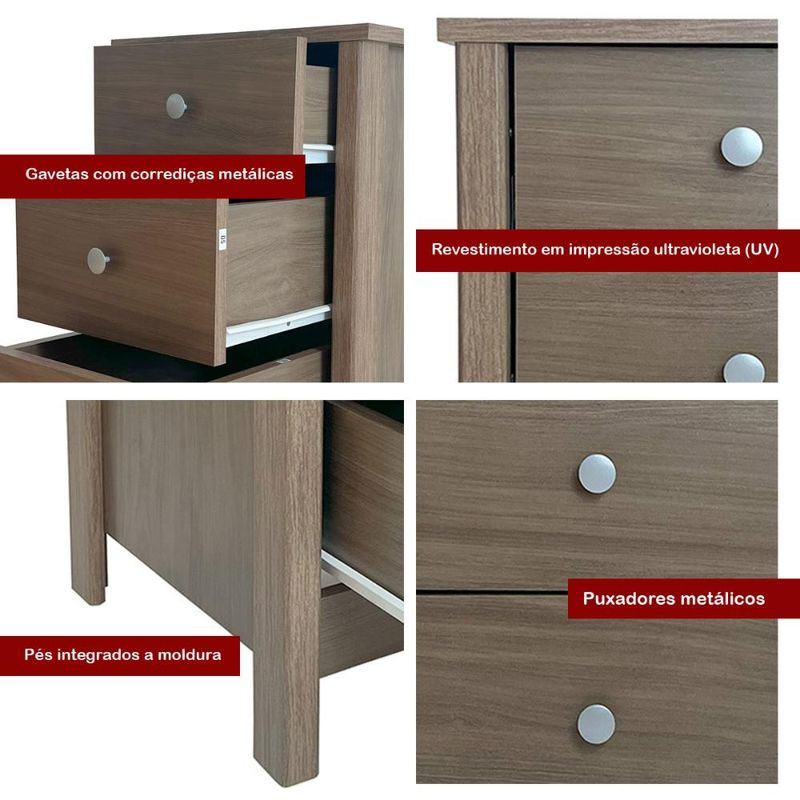 Gavetas com corrediças metálicas

Revestimento em impressão ultravioleta (UV)

Pés integrados a moldura

Puxadores metálicos