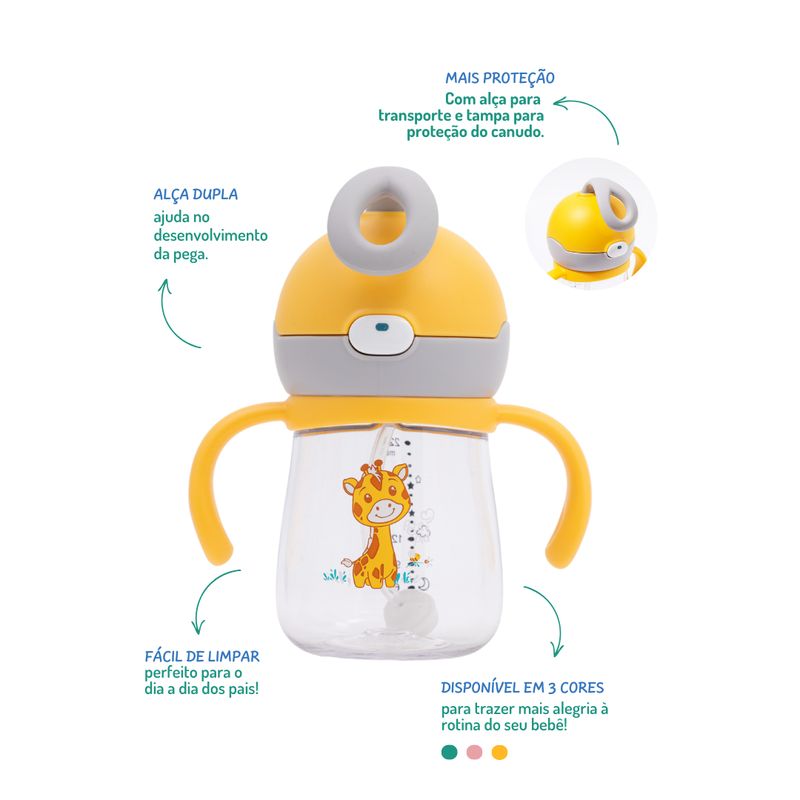 MAIS PROTEÇÃO
Com alça para transporte e tampa para proteção do canudo.

ALÇA DUPLA
ajuda no desenvolvimento da pega.

FÁCIL DE LIMPAR
perfeito para o dia a dia dos pais!

DISPONÍVEL EM 3 CORES
para trazer mais alegria à rotina do seu bebê!