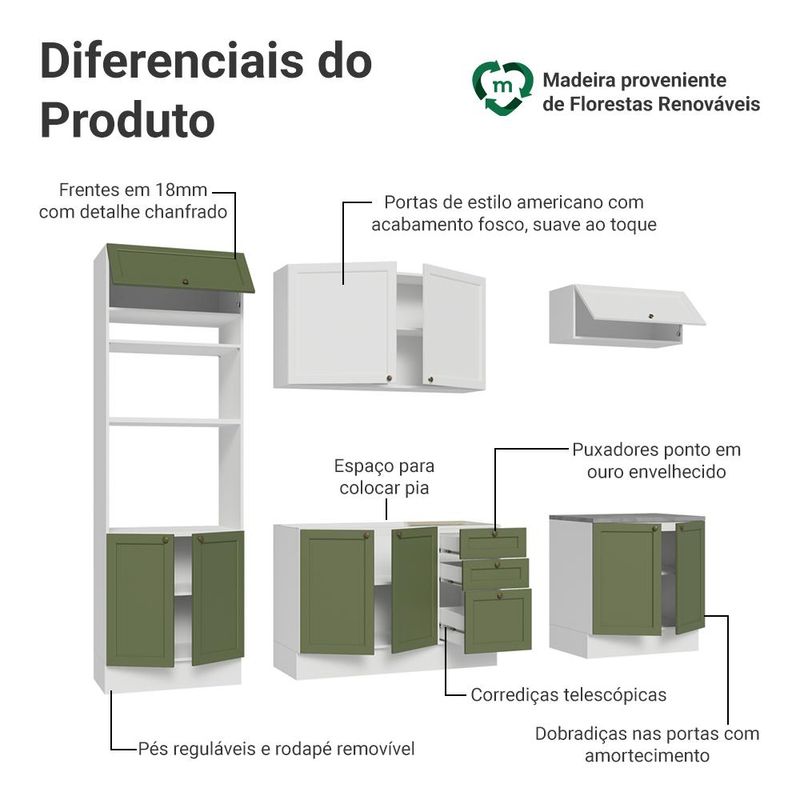 Diferenciais do Produto

m

Madeira proveniente de Florestas Renováveis

Frentes em 18mm com detalhe chanfrado

Portas de estilo americano com acabamento fosco, suave ao toque

Espaço para colocar pia

Puxadores ponto em ouro envelhecido

Corrediças telescópicas

Pés reguláveis e rodapé removível

Dobradiças nas portas com amortecimento