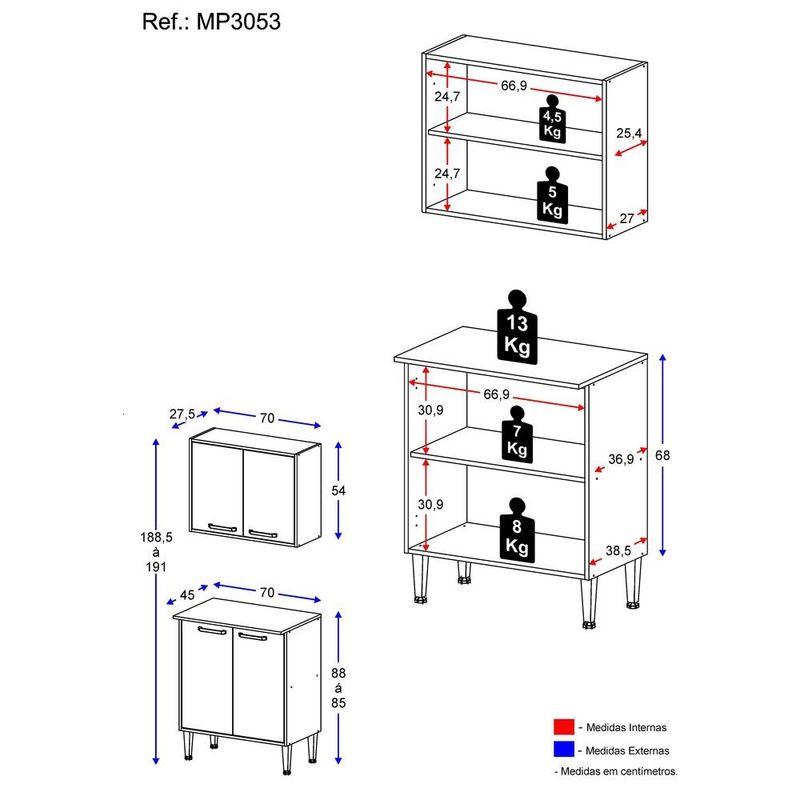 Ref.: MP3053

66,9
24,7
4,5 Kg
25,4
24,7
5 Kg
27

13 Kg
66,9
30,9
7 Kg
36,9
68
30,9
8 Kg
38,5

27,5
70
54
188,5 à 191
45
70
88 á 85

- Medidas Internas
- Medidas Externas
- Medidas em centímetros.