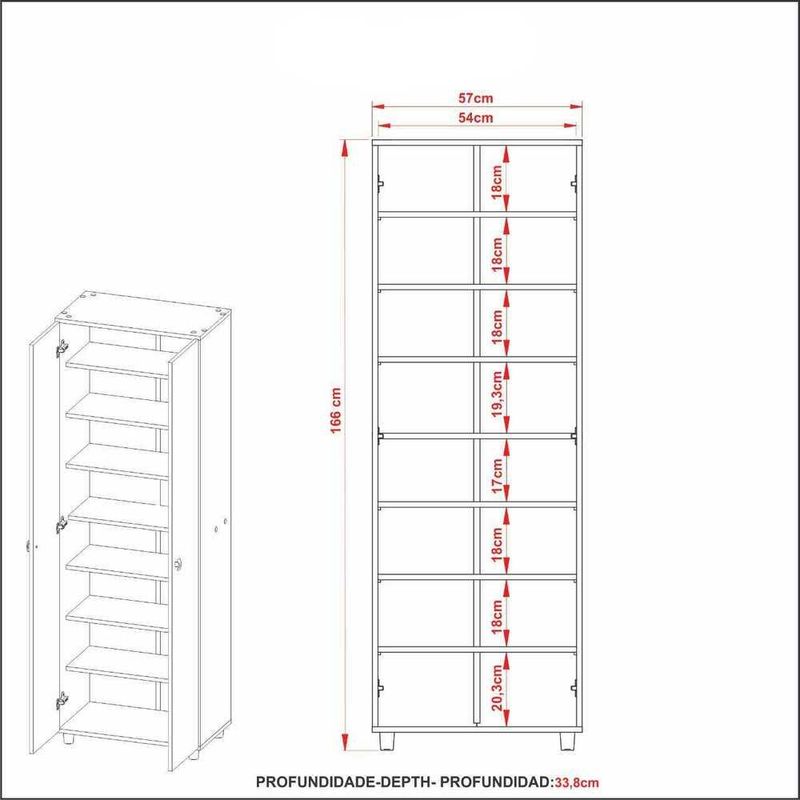 57cm
54cm
166 cm
18cm
18cm
18cm
19,3cm
17cm
18cm
18cm
20,3cm
PROFUNDIDADE-DEPTH- PROFUNDIDAD:33,8cm