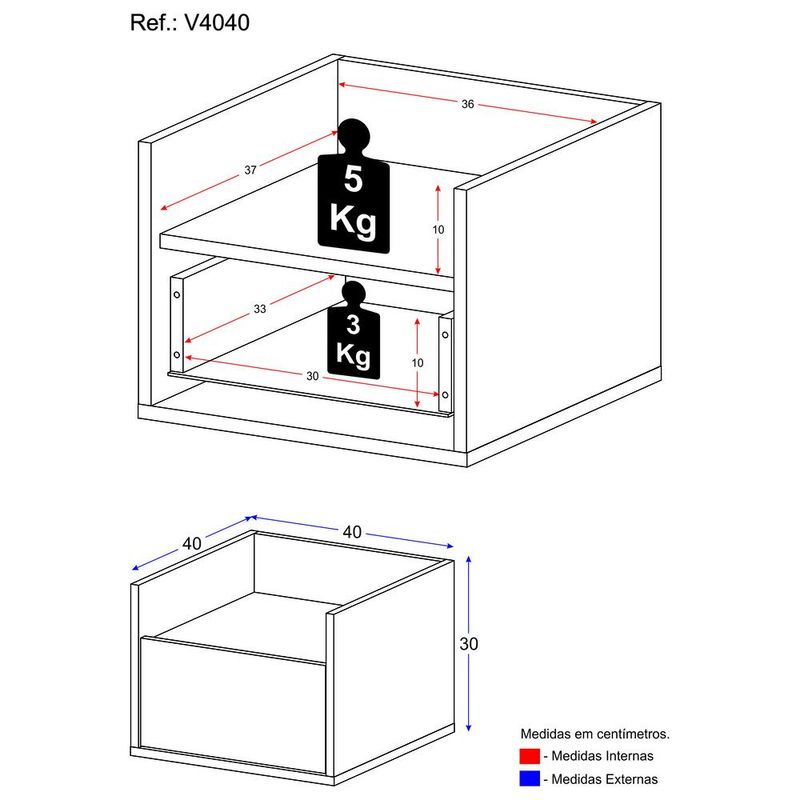 Ref.: V4040

36

37

5 Kg

10

33

3 Kg

10

30

40

40

30

Medidas em centímetros.

- Medidas Internas

- Medidas Externas