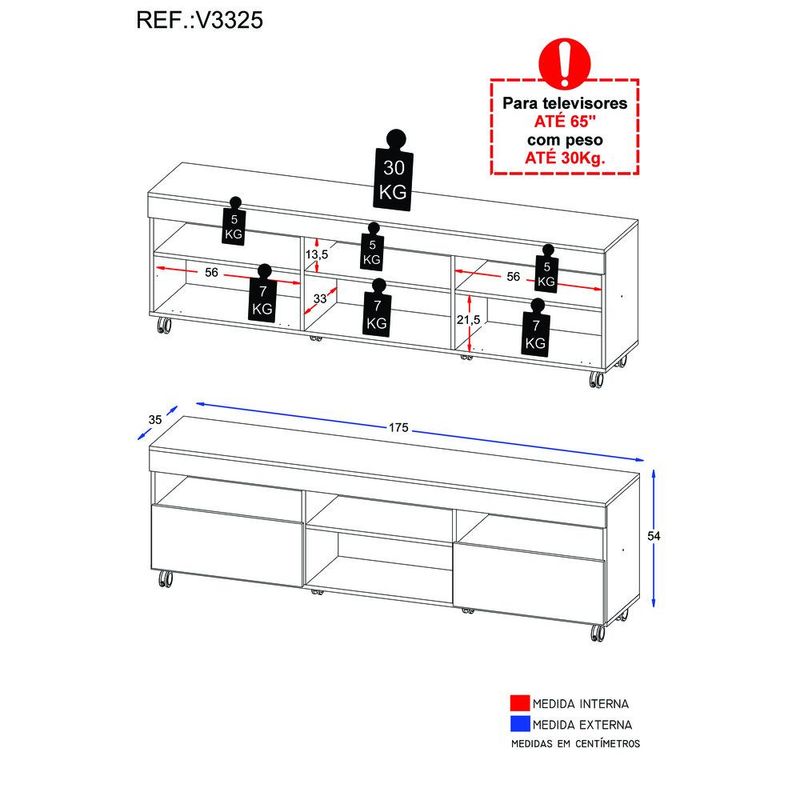 REF.:V3325

Para televisores
ATÉ 65"
com peso
ATÉ 30Kg.

30
KG

5
KG

5
KG

5
KG

13,5

56

56

7
KG

7
KG

7
KG

33

21,5

35

175

54

MEDIDA INTERNA
MEDIDA EXTERNA
MEDIDAS EM CENTÍMETROS