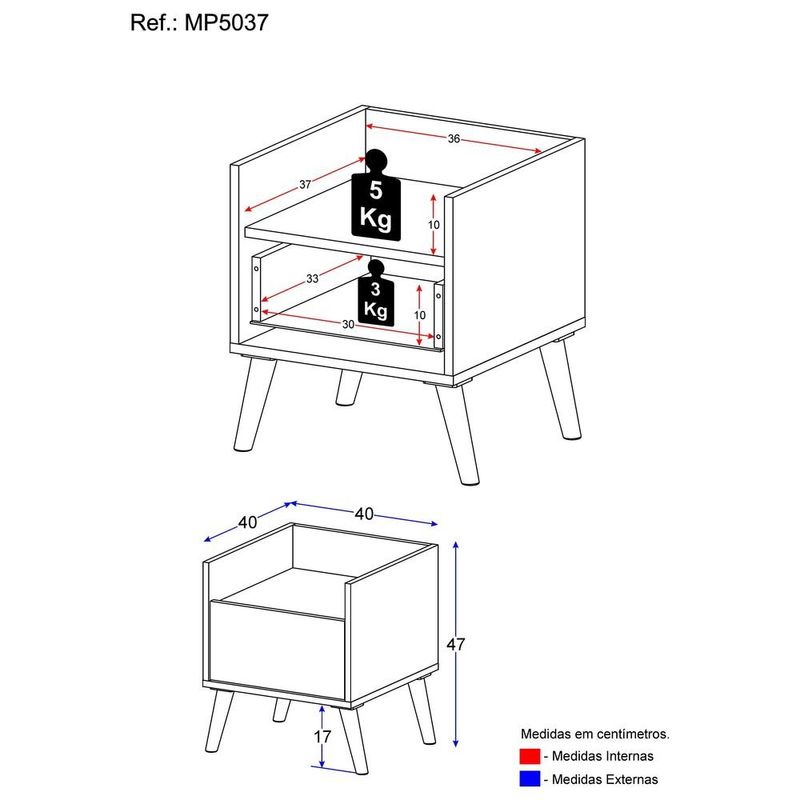 Ref.: MP5037

36

37

5 Kg

10

33

3 Kg

10

30

40

40

47

17

Medidas em centímetros.

- Medidas Internas

- Medidas Externas