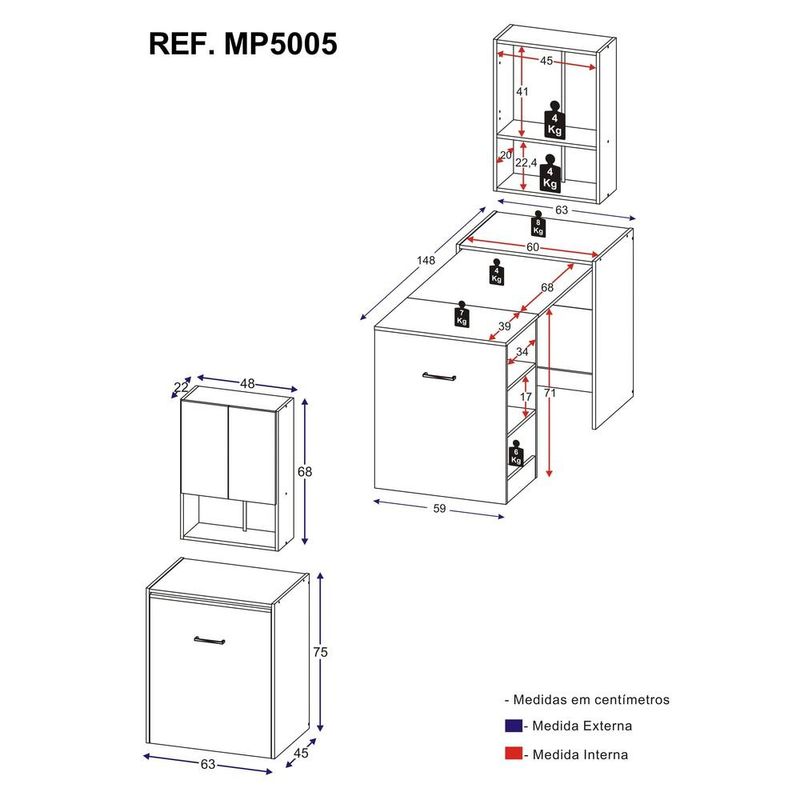 REF. MP5005

45
41
4 Kg
20
22,4
4 Kg
63
8 Kg
60
148
4 Kg
68
7 Kg
39
34
17
71
6 Kg
59

22
48
68

75
63
45

- Medidas em centímetros
- Medida Externa
- Medida Interna