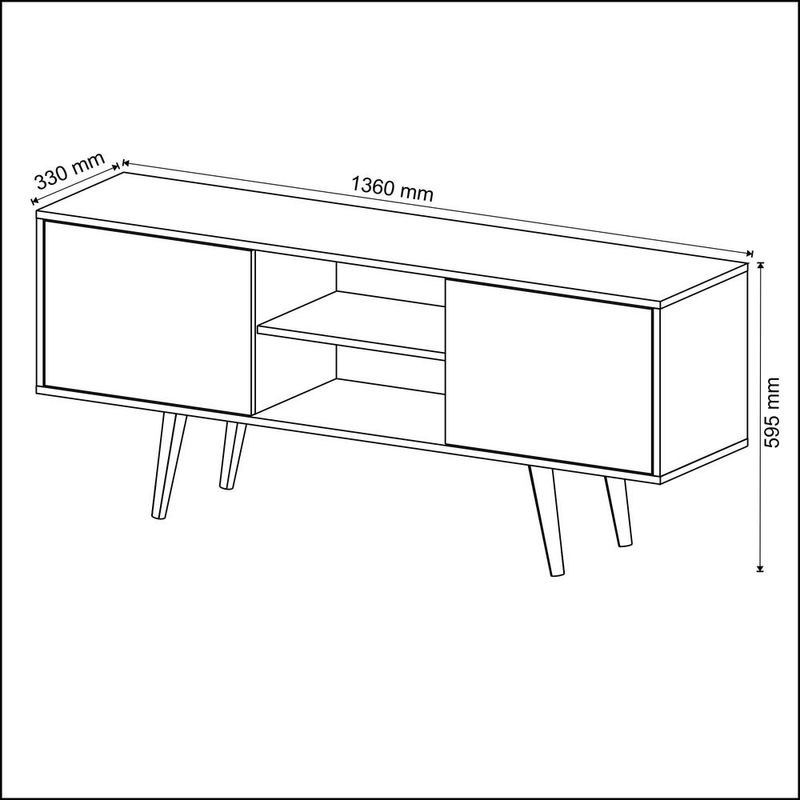 330 mm
1360 mm
595 mm