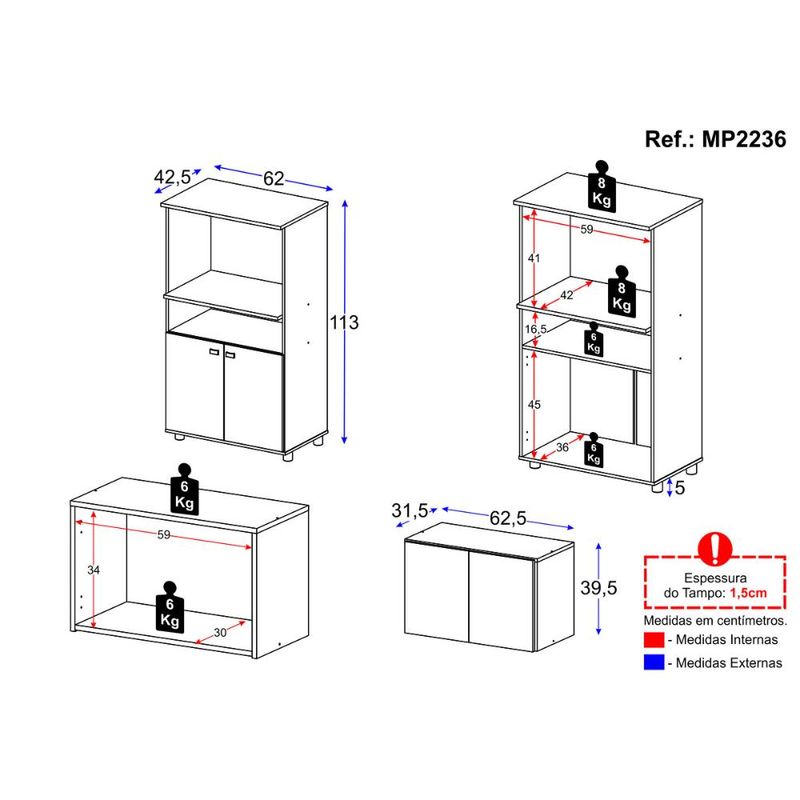 Ref.: MP2236

42,5
62
113

8 Kg
59
41
42
8 Kg
16,5
6 Kg
45
36
6 Kg
5

6 Kg
59
34
6 Kg
30

31,5
62,5
39,5

Espessura do Tampo: 1,5cm

Medidas em centímetros.
- Medidas Internas
- Medidas Externas