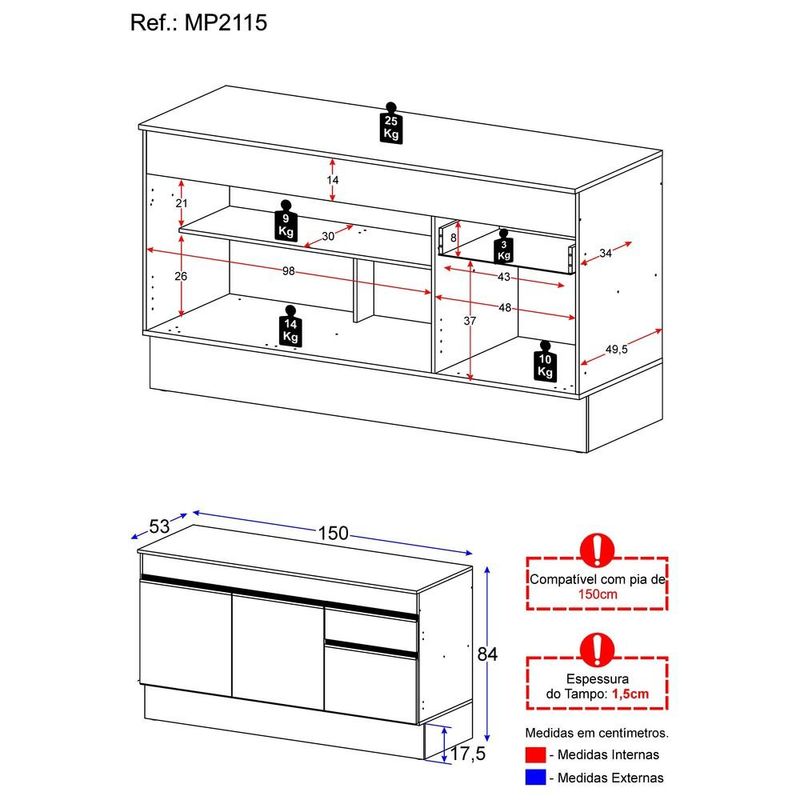 Ref.: MP2115

25 Kg

14

21

9 Kg

30

8

3 Kg

34

26

98

43

48

37

14 Kg

10 Kg

49,5

53

150

84

17,5

Compatível com pia de 150cm

Espessura do Tampo: 1,5cm

Medidas em centímetros.
- Medidas Internas
- Medidas Externas