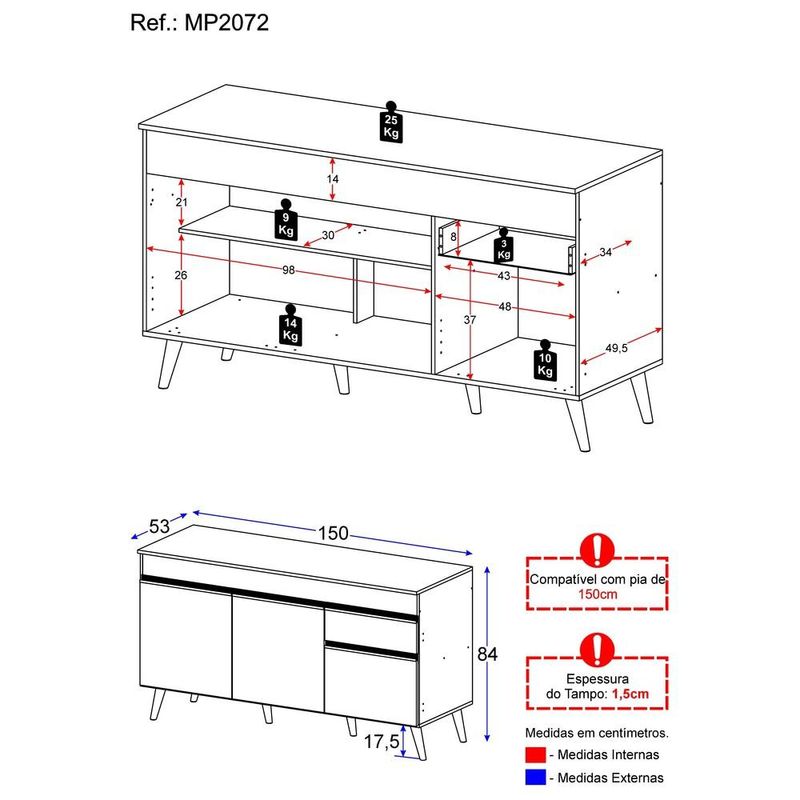 Ref.: MP2072

25 Kg

14

21

9 Kg

30

8

3 Kg

34

26

98

43

48

37

14 Kg

10 Kg

49,5

53

150

84

17,5

Compatível com pia de 150cm

Espessura do Tampo: 1,5cm

Medidas em centímetros.

- Medidas Internas

- Medidas Externas