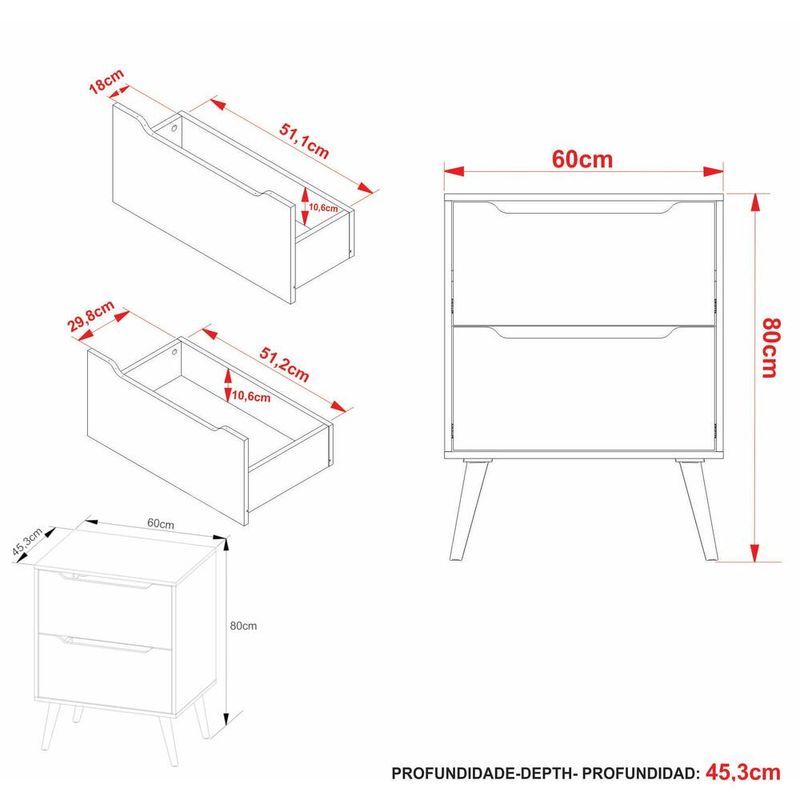 18cm
51,1cm
10,6cm
29,8cm
51,2cm
10,6cm
60cm
80cm
45,3cm
60cm
80cm
PROFUNDIDADE-DEPTH- PROFUNDIDAD: 45,3cm