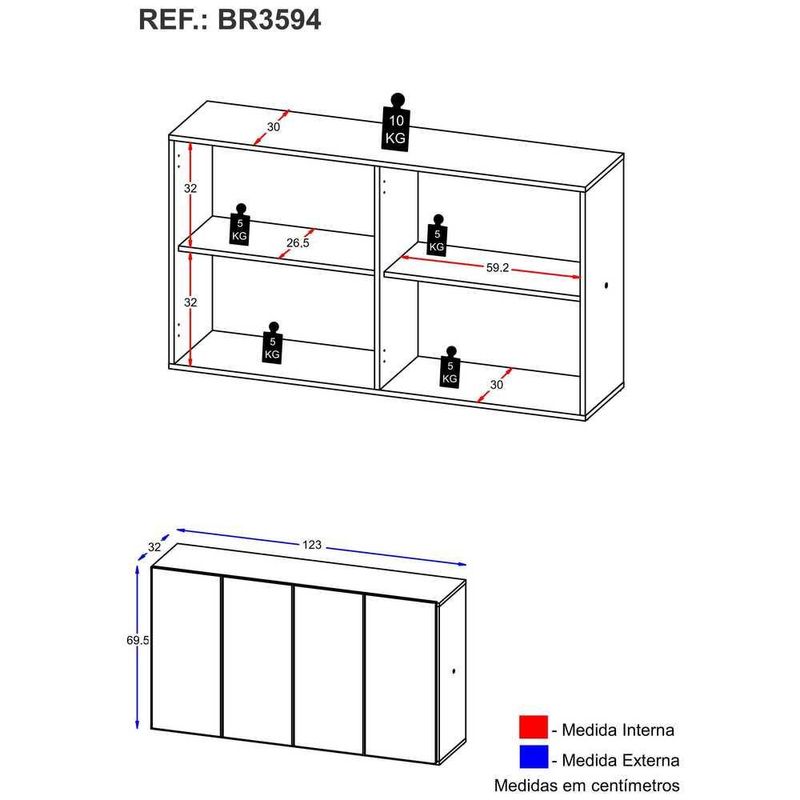 REF.: BR3594

30

10 KG

32

5 KG

26.5

5 KG

59.2

32

5 KG

5 KG

30

32

123

69.5

- Medida Interna

- Medida Externa

Medidas em centímetros