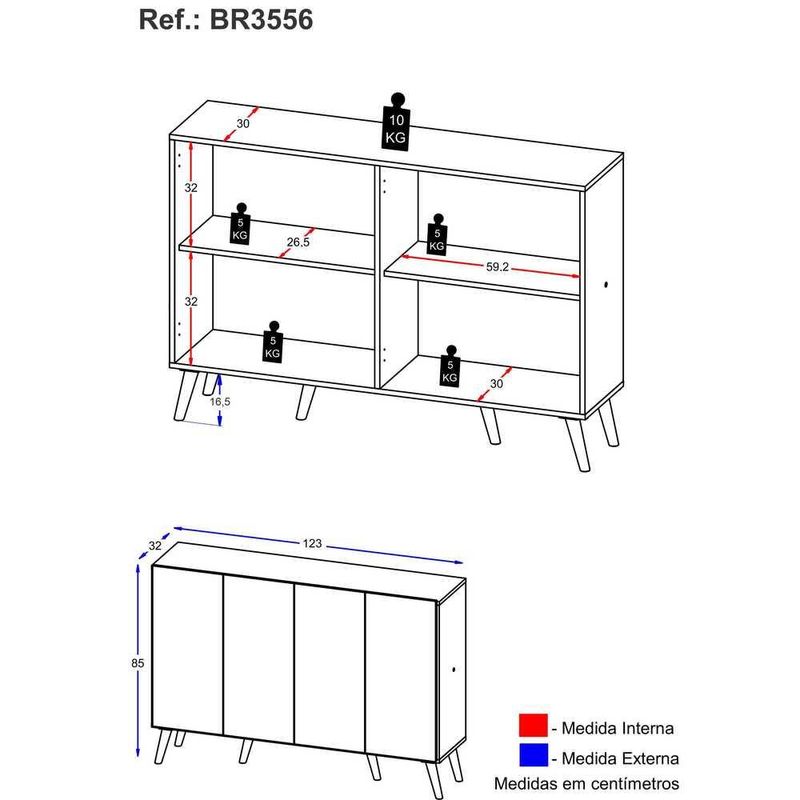 Ref.: BR3556

30

10 KG

32

5 KG

26.5

5 KG

59.2

32

5 KG

5 KG

30

16,5

32

123

85

- Medida Interna

- Medida Externa

Medidas em centímetros