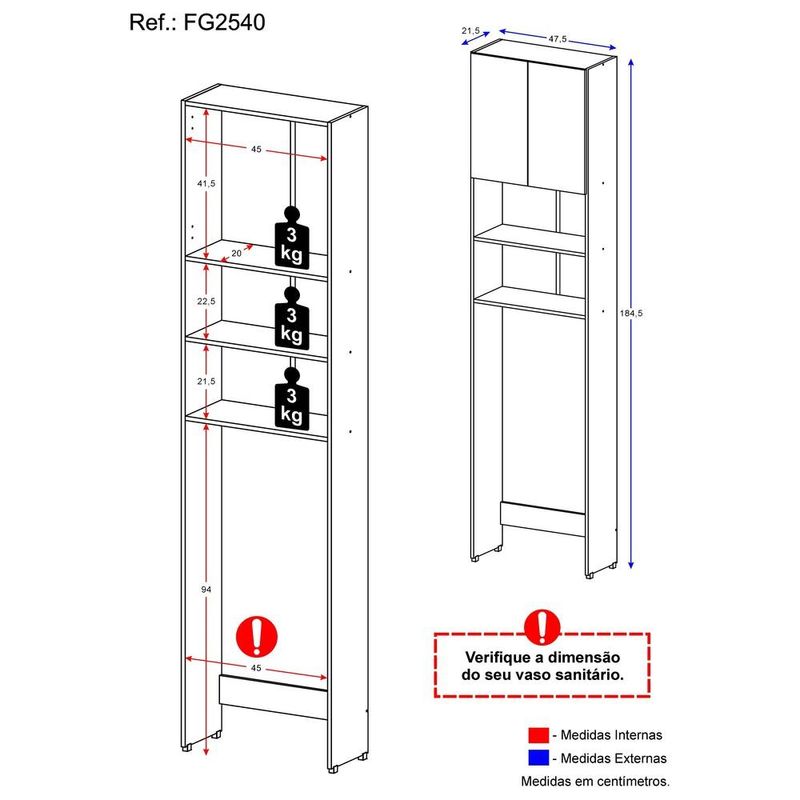 Ref.: FG2540

45

41,5

20

3 kg

22,5

3 kg

21,5

3 kg

94

45

21,5

47,5

184,5

Verifique a dimensão do seu vaso sanitário.

- Medidas Internas

- Medidas Externas

Medidas em centímetros.