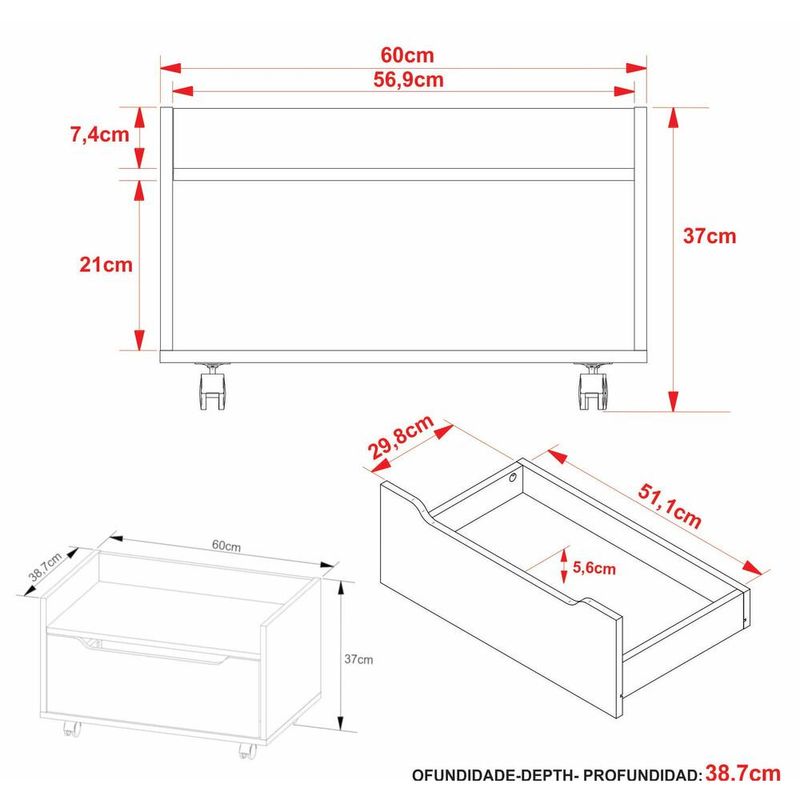 60cm
56,9cm
7,4cm
21cm
37cm
29,8cm
51,1cm
5,6cm
38,7cm
60cm
37cm
OFUNDIDADE-DEPTH- PROFUNDIDAD: 38.7cm