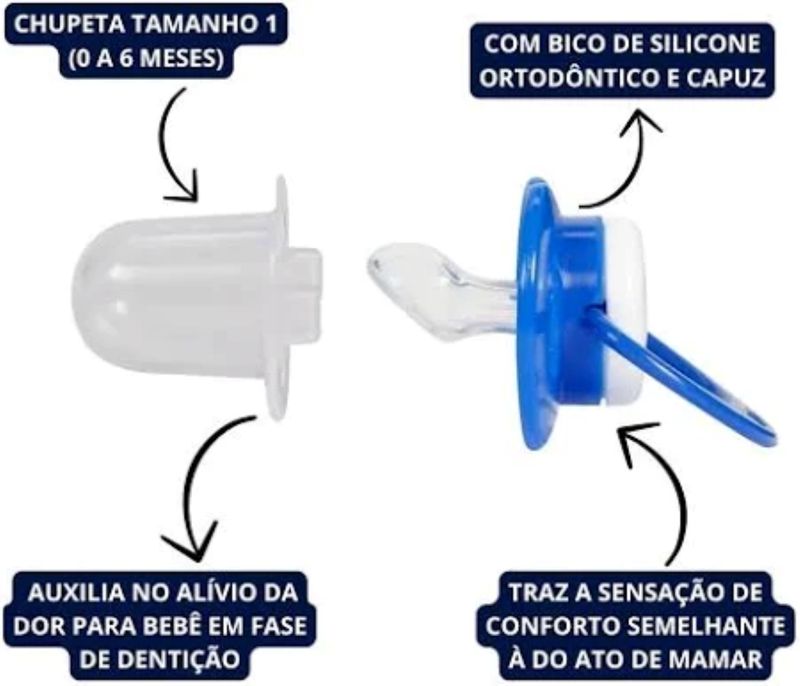 CHUPETA TAMANHO 1
(0 A 6 MESES)

COM BICO DE SILICONE
ORTODÔNTICO E CAPUZ

AUXILIA NO ALÍVIO DA
DOR PARA BEBÊ EM FASE
DE DENTIÇÃO

TRAZ A SENSAÇÃO DE
CONFORTO SEMELHANTE
À DO ATO DE MAMAR