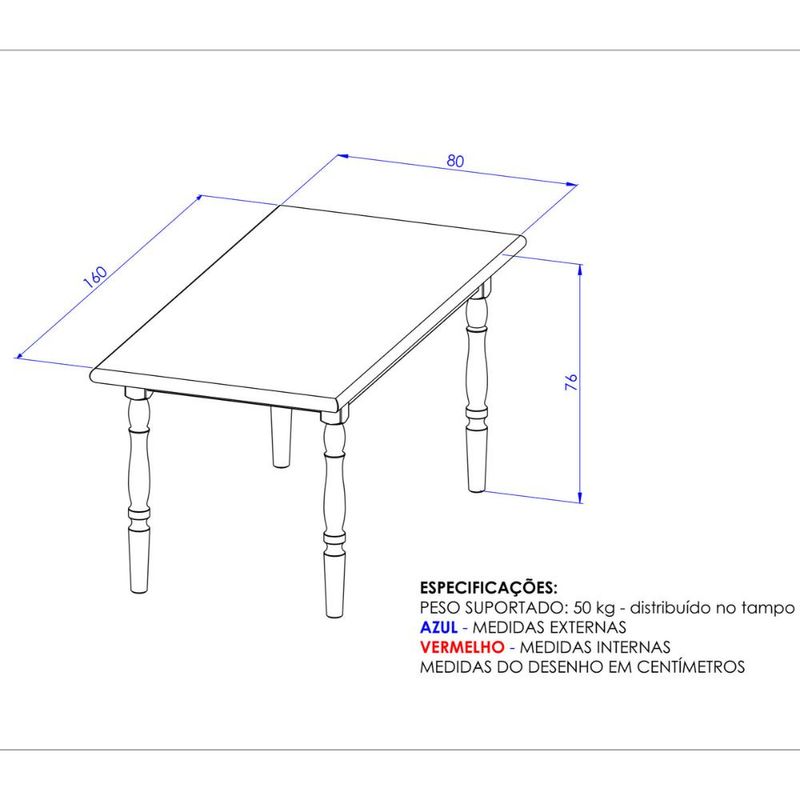 80

160

76

ESPECIFICAÇÕES:
PESO SUPORTADO: 50 kg - distribuído no tampo
AZUL - MEDIDAS EXTERNAS
VERMELHO - MEDIDAS INTERNAS
MEDIDAS DO DESENHO EM CENTÍMETROS