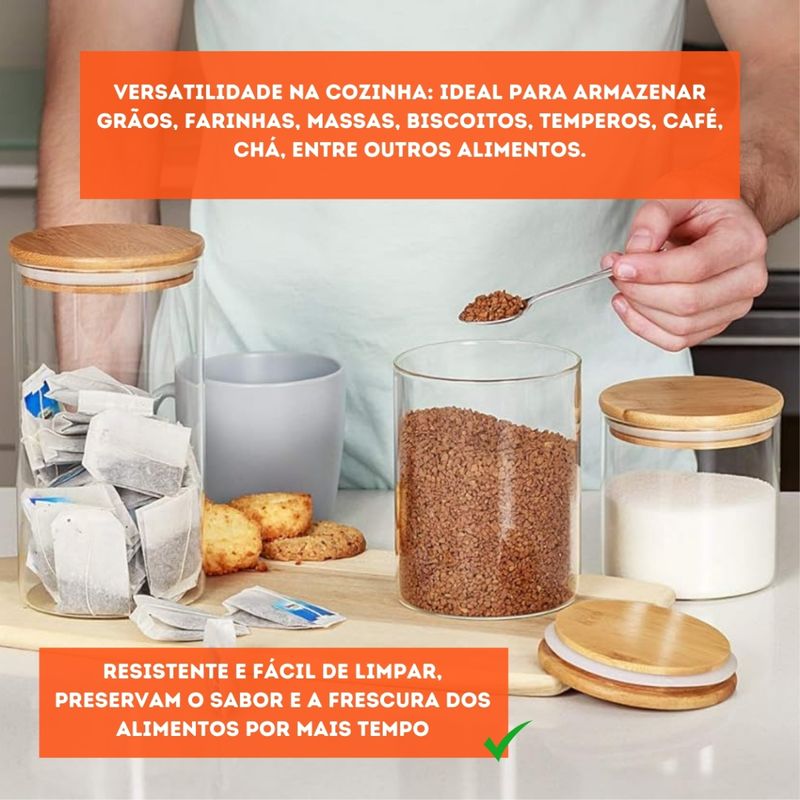 VERSATILIDADE NA COZINHA: IDEAL PARA ARMAZENAR GRÃOS, FARINHAS, MASSAS, BISCOITOS, TEMPEROS, CAFÉ, CHÁ, ENTRE OUTROS ALIMENTOS.

RESISTENTE E FÁCIL DE LIMPAR, PRESERVAM O SABOR E A FRESCURA DOS ALIMENTOS POR MAIS TEMPO