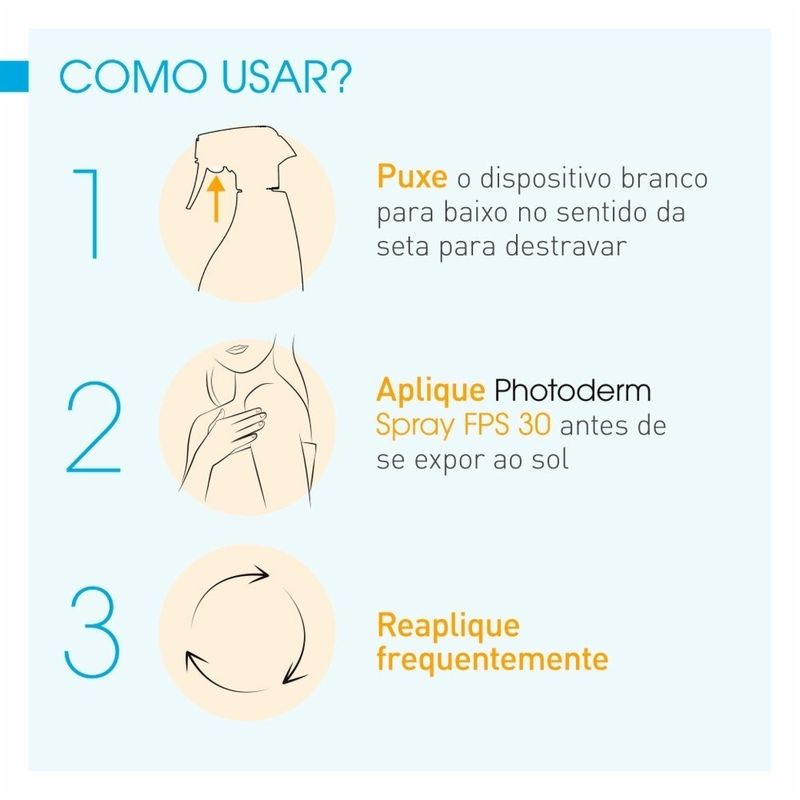 COMO USAR?

1

Puxe o dispositivo branco para baixo no sentido da seta para destravar

2

Aplique Photoderm Spray FPS 30 antes de se expor ao sol

3

Reaplique frequentemente