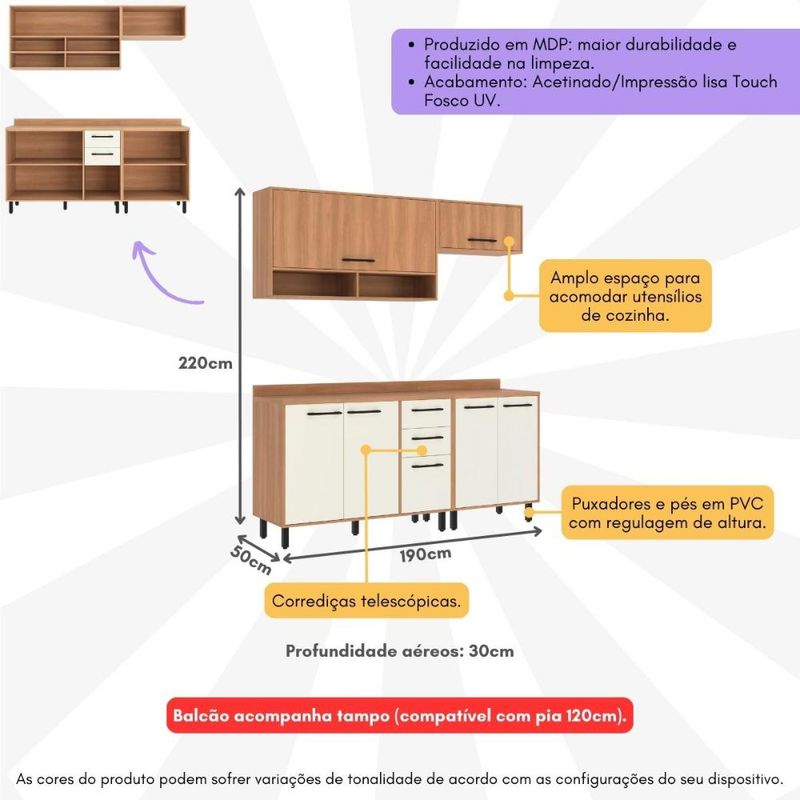 • Produzido em MDP: maior durabilidade e facilidade na limpeza.
• Acabamento: Acetinado/Impressão lisa Touch Fosco UV.

Amplo espaço para acomodar utensílios de cozinha.

220cm

Puxadores e pés em PVC com regulagem de altura.

50cm

190cm

Corrediças telescópicas.

Profundidade aéreos: 30cm

Balcão acompanha tampo (compatível com pia 120cm).

As cores do produto podem sofrer variações de tonalidade de acordo com as configurações do seu dispositivo.