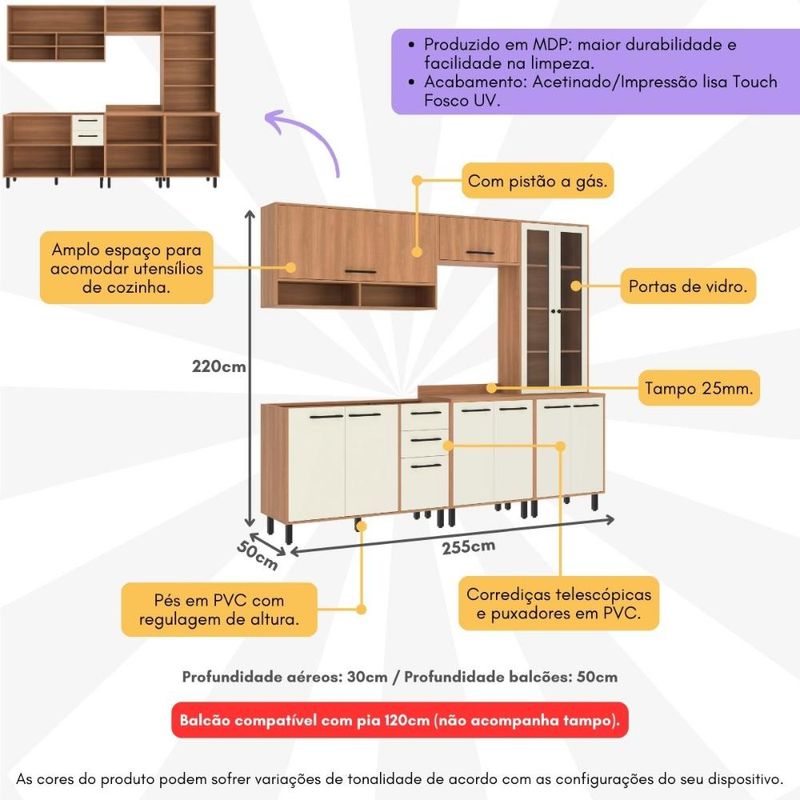 • Produzido em MDP: maior durabilidade e facilidade na limpeza.
• Acabamento: Acetinado/Impressão lisa Touch Fosco UV.

Com pistão a gás.

Amplo espaço para acomodar utensílios de cozinha.

Portas de vidro.

220cm

Tampo 25mm.

50cm

255cm

Pés em PVC com regulagem de altura.

Corrediças telescópicas e puxadores em PVC.

Profundidade aéreos: 30cm / Profundidade balcões: 50cm

Balcão compatível com pia 120cm (não acompanha tampo).

As cores do produto podem sofrer variações de tonalidade de acordo com as configurações do seu dispositivo.