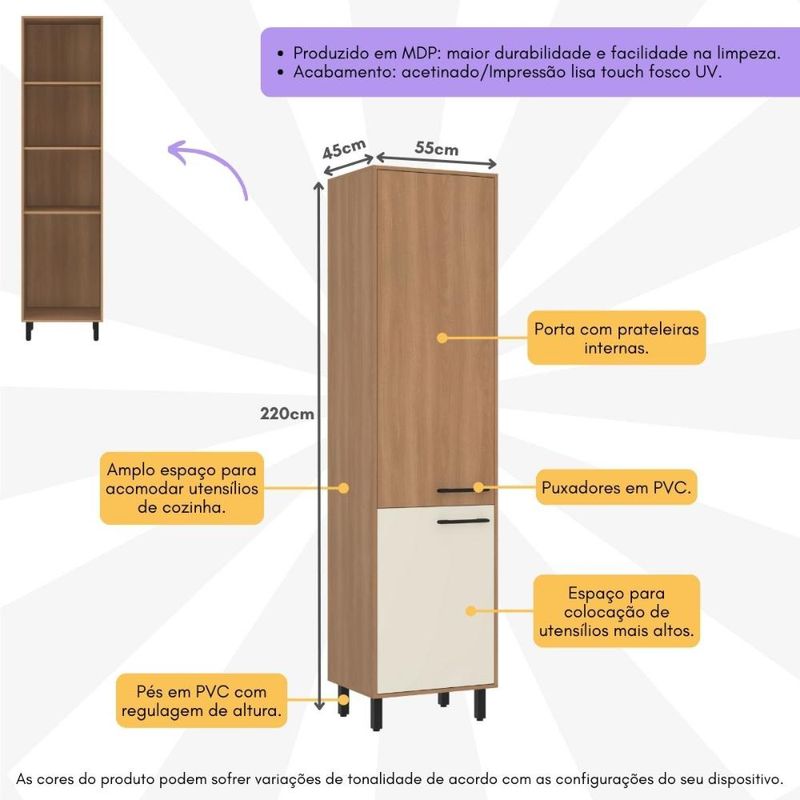 • Produzido em MDP: maior durabilidade e facilidade na limpeza.
• Acabamento: acetinado/Impressão lisa touch fosco UV.

45cm

55cm

220cm

Porta com prateleiras internas.

Amplo espaço para acomodar utensílios de cozinha.

Puxadores em PVC.

Espaço para colocação de utensílios mais altos.

Pés em PVC com regulagem de altura.

As cores do produto podem sofrer variações de tonalidade de acordo com as configurações do seu dispositivo.