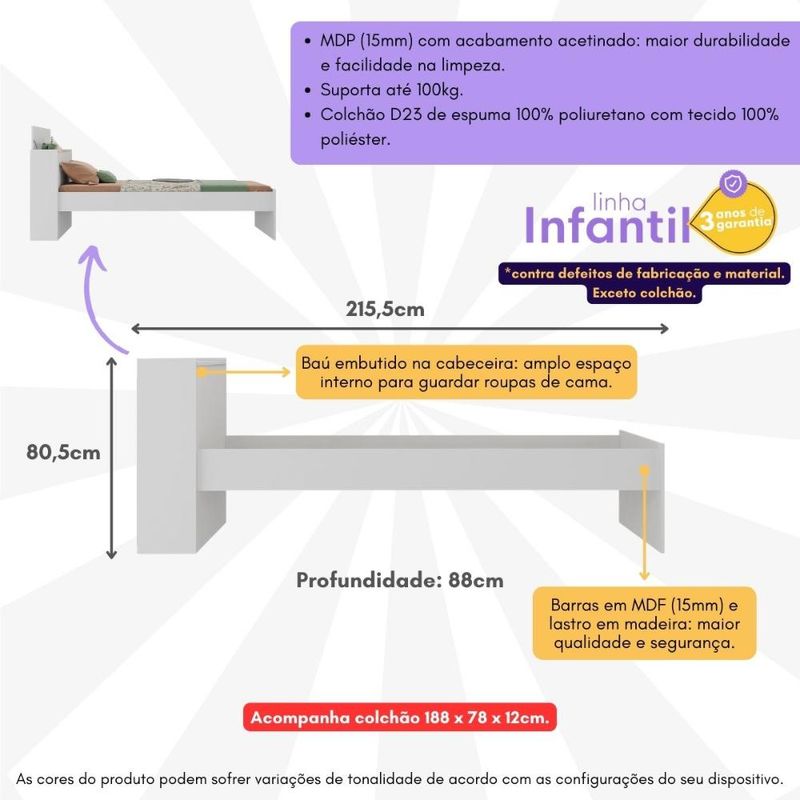 • MDP (15mm) com acabamento acetinado: maior durabilidade e facilidade na limpeza.
• Suporta até 100kg.
• Colchão D23 de espuma 100% poliuretano com tecido 100% poliéster.

linha
Infantil
3 anos de garantia

*contra defeitos de fabricação e material. Exceto colchão.

215,5cm

Baú embutido na cabeceira: amplo espaço interno para guardar roupas de cama.

80,5cm

Profundidade: 88cm

Barras em MDF (15mm) e lastro em madeira: maior qualidade e segurança.

Acompanha colchão 188 x 78 x 12cm.

As cores do produto podem sofrer variações de tonalidade de acordo com as configurações do seu dispositivo.