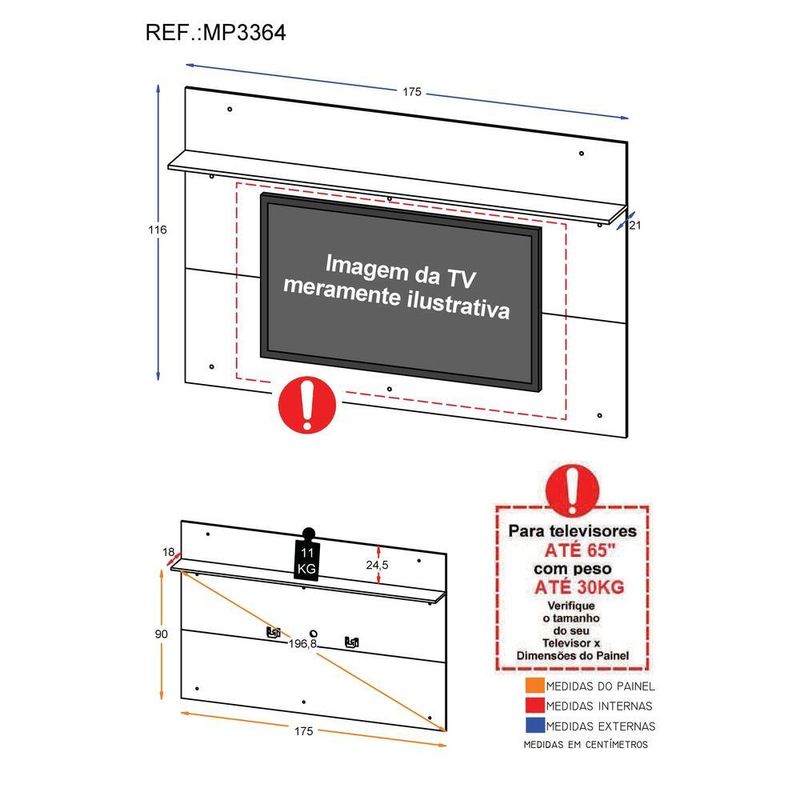 REF.:MP3364

175

116

21

Imagem da TV meramente ilustrativa

18

11 KG

24,5

90

196,8

175

Para televisores ATÉ 65" com peso ATÉ 30KG

Verifique o tamanho do seu Televisor x Dimensões do Painel

MEDIDAS DO PAINEL
MEDIDAS INTERNAS
MEDIDAS EXTERNAS
MEDIDAS EM CENTÍMETROS