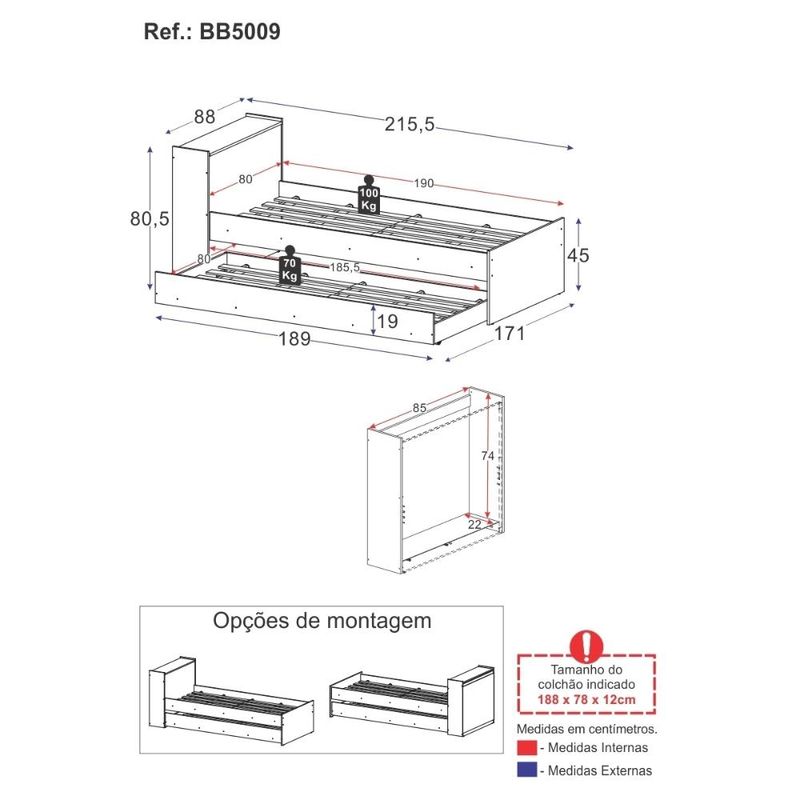 Ref.: BB5009

88

215,5

80

190

100 Kg

80,5

45

80

70 Kg

185,5

19

189

171

85

74

22

Opções de montagem

Tamanho do colchão indicado
188 x 78 x 12cm

Medidas em centímetros.
- Medidas Internas
- Medidas Externas