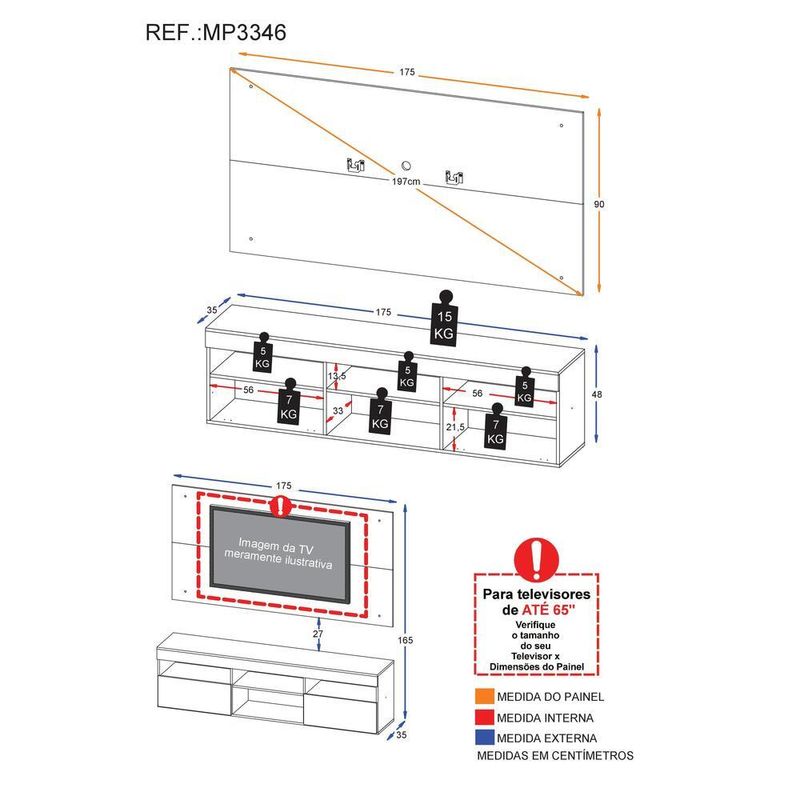 REF.:MP3346

175

197cm

90

35

175

15 KG

5 KG

5 KG

5 KG

13,5

56

56

7 KG

7 KG

7 KG

33

21,5

48

175

Imagem da TV meramente ilustrativa

27

165

35

Para televisores de ATÉ 65"

Verifique o tamanho do seu Televisor x Dimensões do Painel

MEDIDA DO PAINEL

MEDIDA INTERNA

MEDIDA EXTERNA

MEDIDAS EM CENTÍMETROS