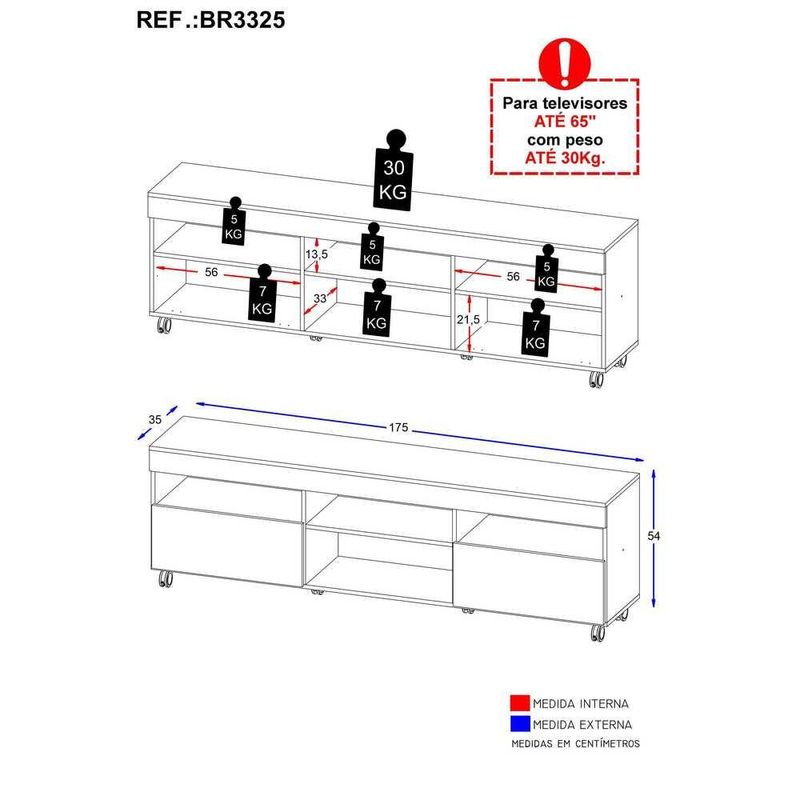 REF .:BR3325

Para televisores
ATÉ 65"
com peso
ATÉ 30Kg.

30
KG

5
KG

5
KG

5
KG

13,5

56

56

7
KG

7
KG

7
KG

33

21,5

35

175

54

MEDIDA INTERNA
MEDIDA EXTERNA
MEDIDAS EM CENTÍMETROS