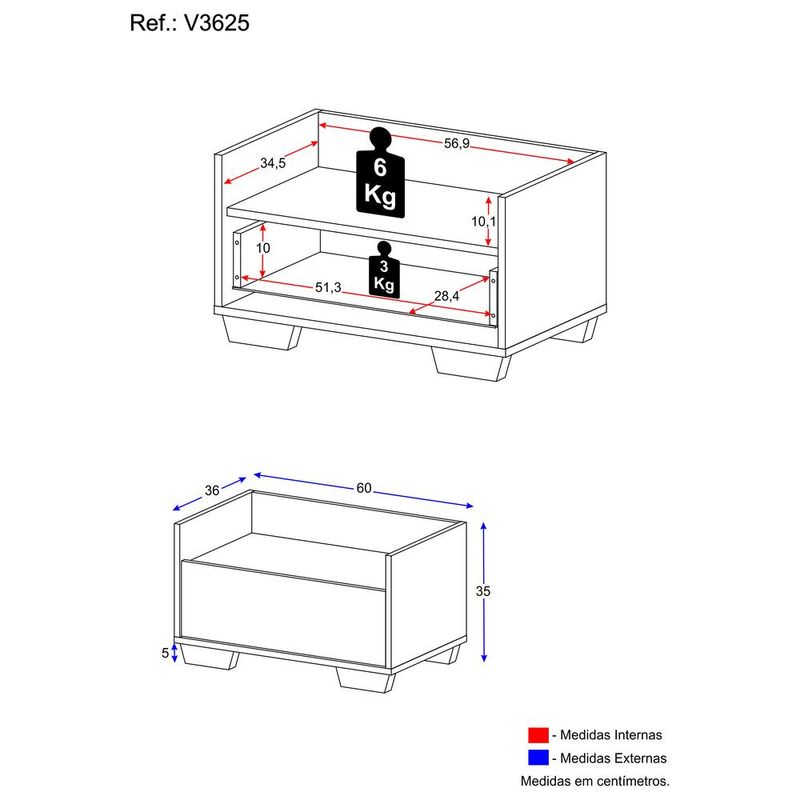 Ref.: V3625

34,5
56,9
6 Kg
10,1
10
3 Kg
51,3
28,4

36
60
35
5

- Medidas Internas
- Medidas Externas
Medidas em centímetros.