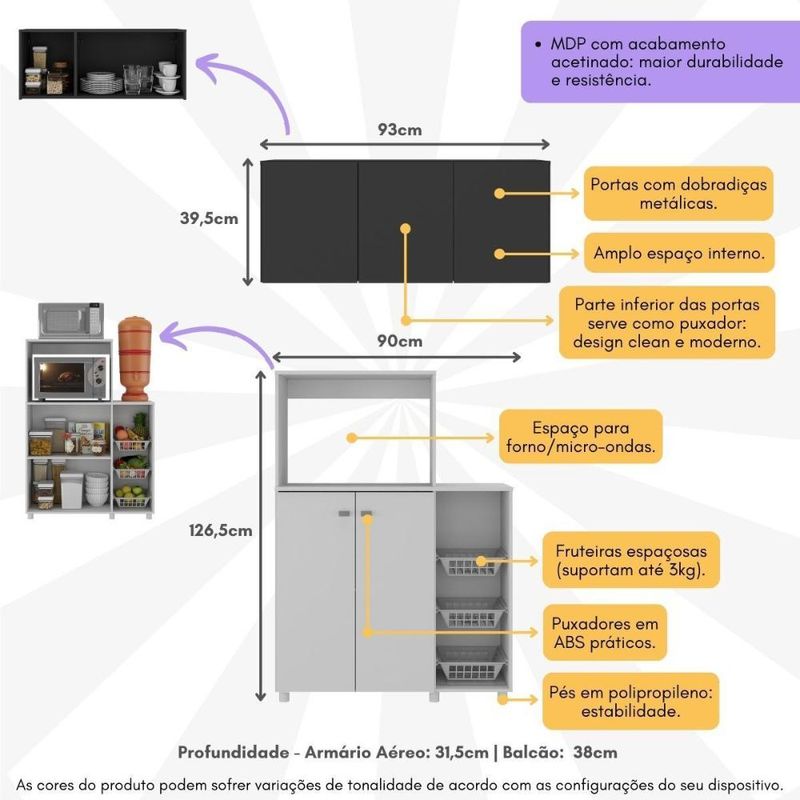 • MDP com acabamento acetinado: maior durabilidade e resistência.

93cm

39,5cm

Portas com dobradiças metálicas.

Amplo espaço interno.

Parte inferior das portas serve como puxador: design clean e moderno.

90cm

Espaço para forno/micro-ondas.

126,5cm

Fruteiras espaçosas (suportam até 3kg).

Puxadores em ABS práticos.

Pés em polipropileno: estabilidade.

Profundidade - Armário Aéreo: 31,5cm | Balcão: 38cm

As cores do produto podem sofrer variações de tonalidade de acordo com as configurações do seu dispositivo.