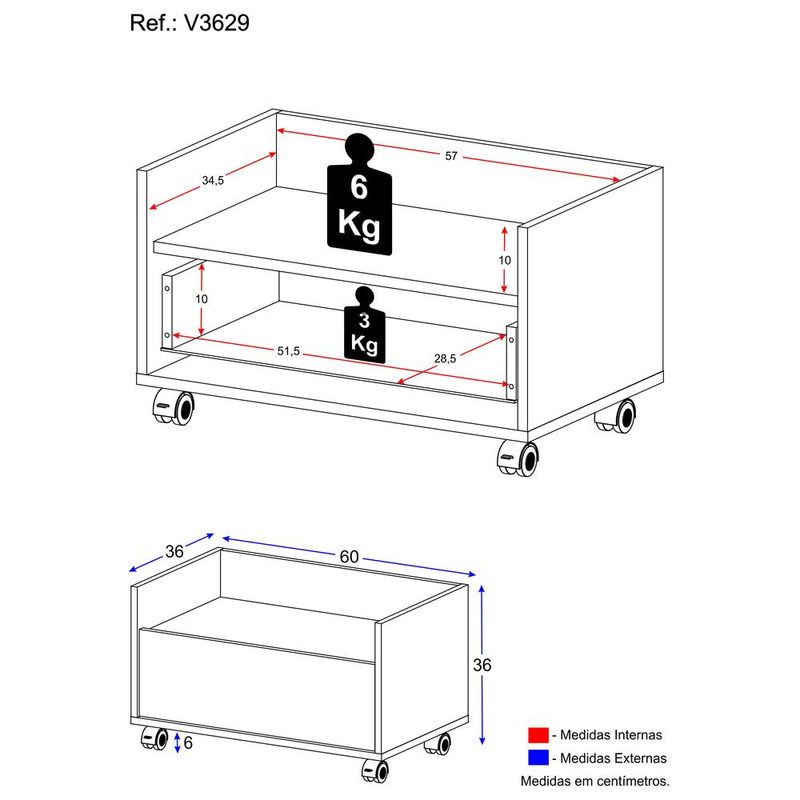 Ref.: V3629

34,5

57

6 Kg

10

10

3 Kg

51,5

28,5

36

60

36

6

- Medidas Internas

- Medidas Externas

Medidas em centímetros.