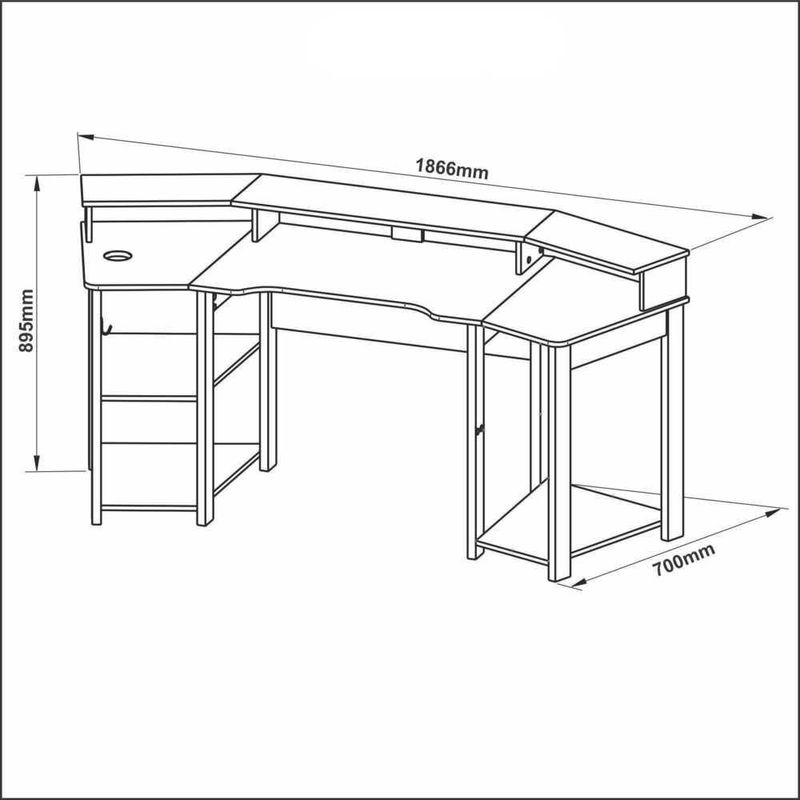 1866mm

895mm

700mm