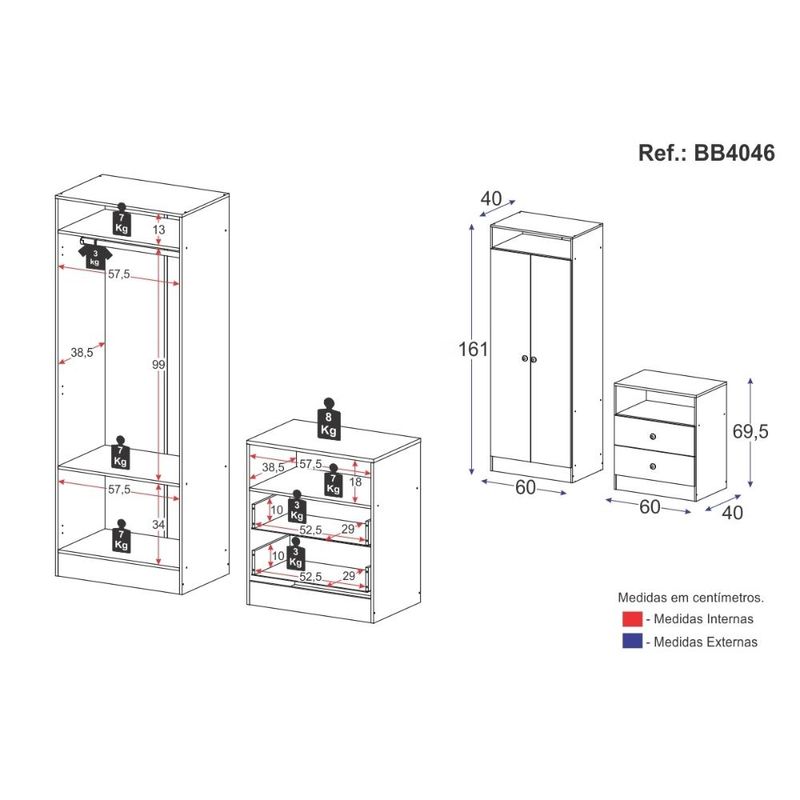 Ref.: BB4046

7 Kg
13
3 kg
57,5
38,5
99
7 Kg
57,5
34
7 Kg

8 Kg
38,5
57,5
7 Kg
18
10
3 Kg
52,5
29
10
3 Kg
52,5
29

40
161
60
69,5
60
40

Medidas em centímetros.
- Medidas Internas
- Medidas Externas