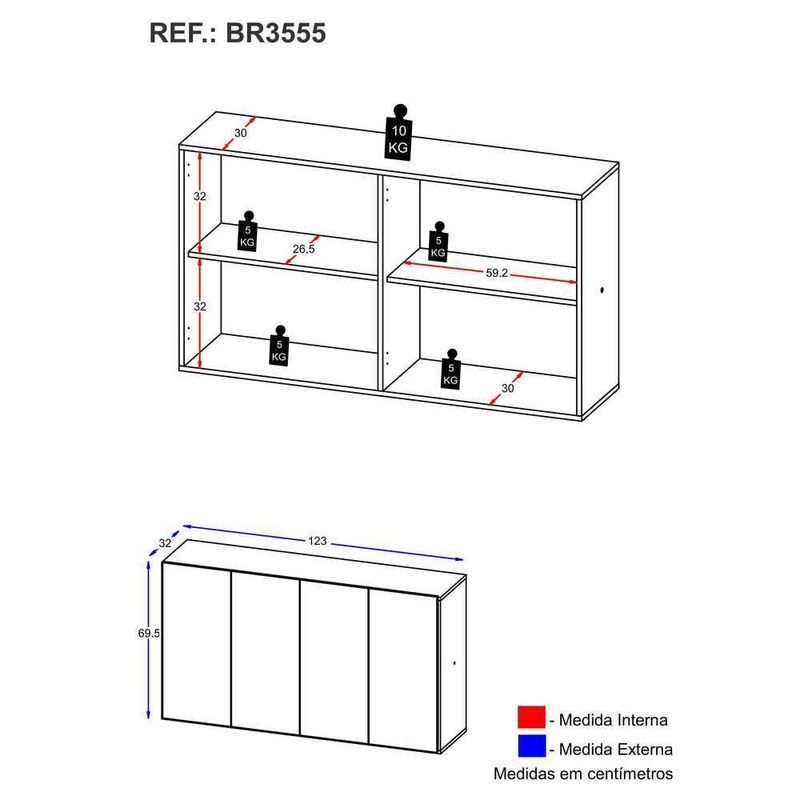 REF.: BR3555

30

10 KG

32

5 KG

26,5

5 KG

59.2

32

5 KG

5 KG

30

32

123

69.5

- Medida Interna

- Medida Externa

Medidas em centímetros