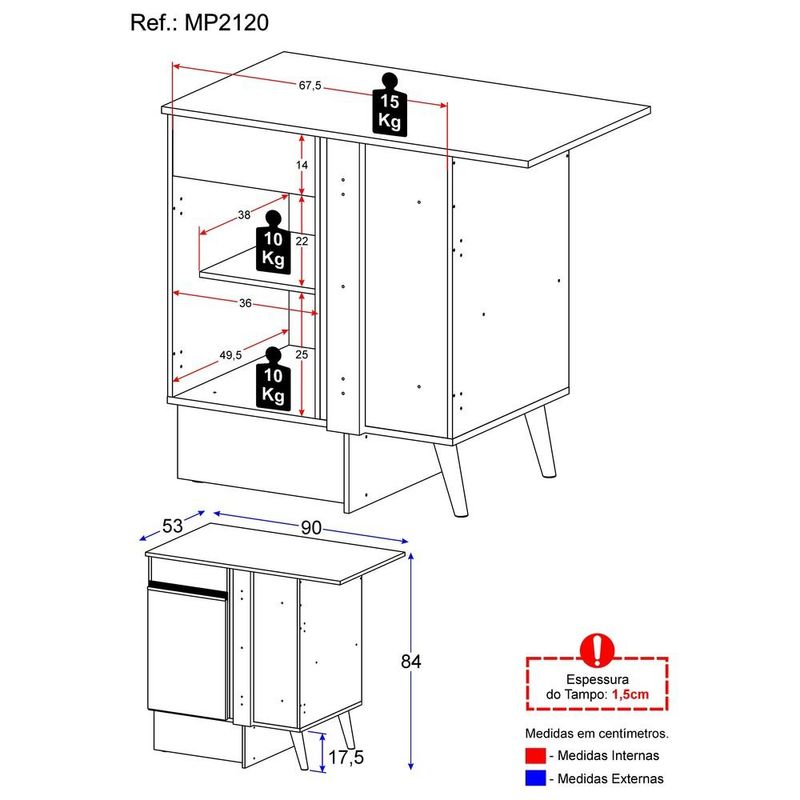 Ref.: MP2120

67,5

15 Kg

14

38

10 Kg

22

36

49,5

10 Kg

25

53

90

84

17,5

Espessura do Tampo: 1,5cm

Medidas em centímetros.

- Medidas Internas

- Medidas Externas