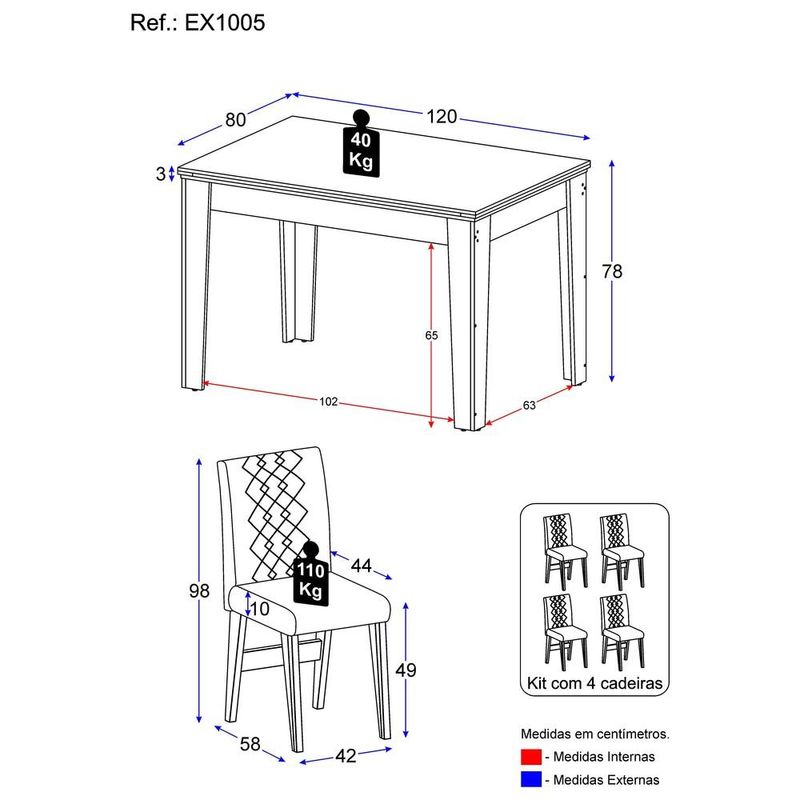 Ref.: EX1005

80

120

40 Kg

3

78

65

102

63

98

110 Kg

44

10

49

58

42

Kit com 4 cadeiras

Medidas em centímetros.

- Medidas Internas

- Medidas Externas