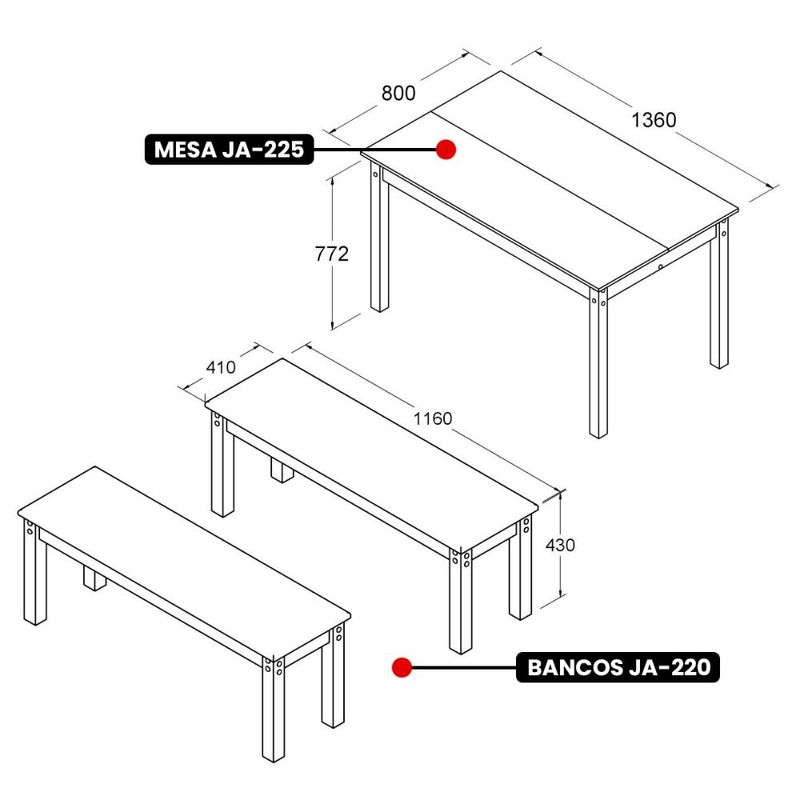 800

1360

MESA JA-225

772

410

1160

430

BANCOS JA-220