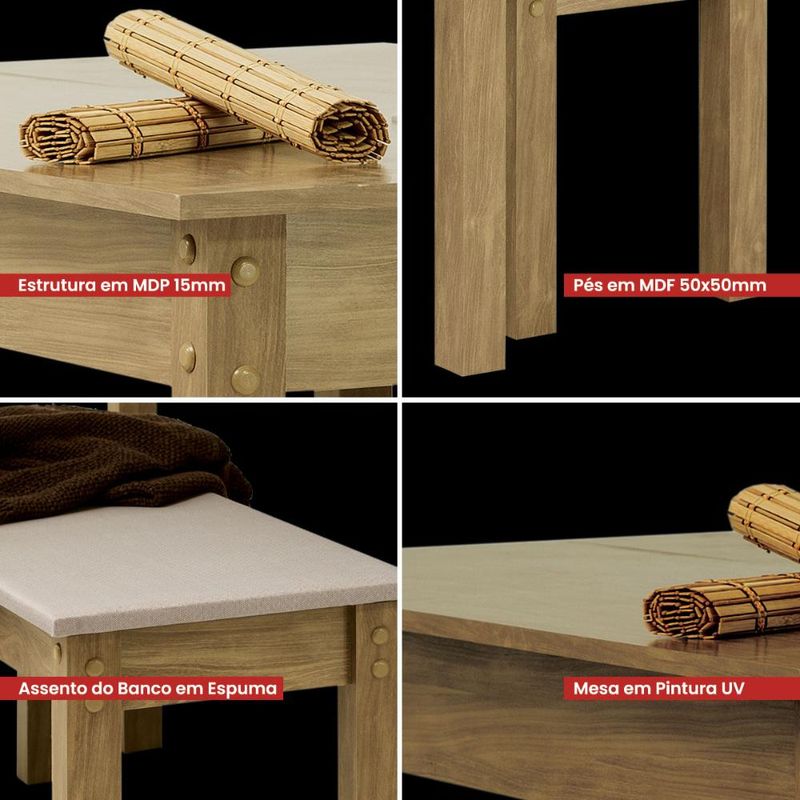 Estrutura em MDP 15mm

Pés em MDF 50x50mm

Assento do Banco em Espuma

Mesa em Pintura UV