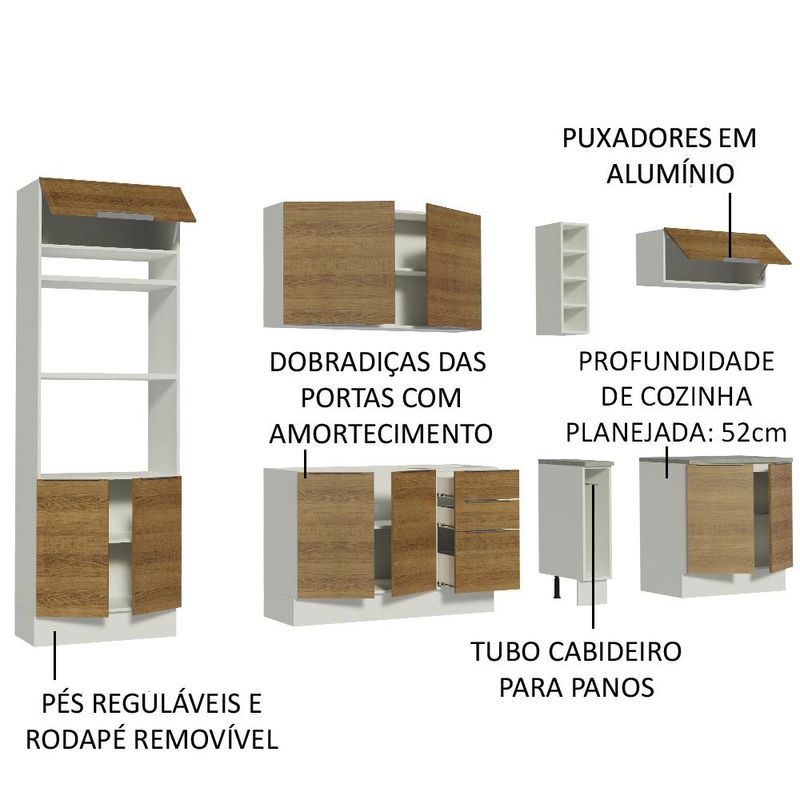 PUXADORES EM ALUMÍNIO

DOBRADIÇAS DAS PORTAS COM AMORTECIMENTO

PROFUNDIDADE DE COZINHA PLANEJADA: 52cm

TUBO CABIDEIRO PARA PANOS

PÉS REGULÁVEIS E RODAPÉ REMOVÍVEL